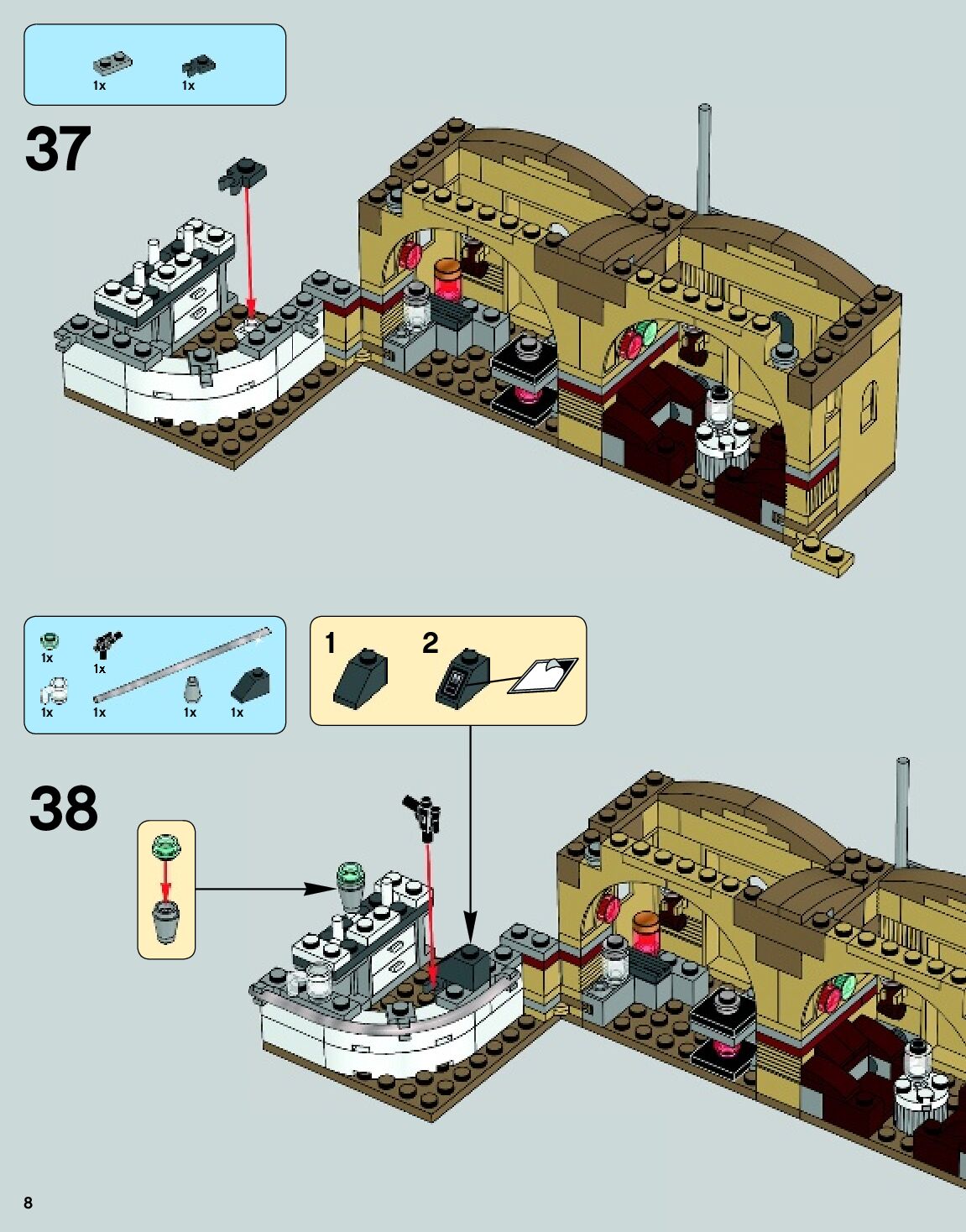 1x 1x

37

1x 1x
1x 1x 1x 1x

1 2

38

8