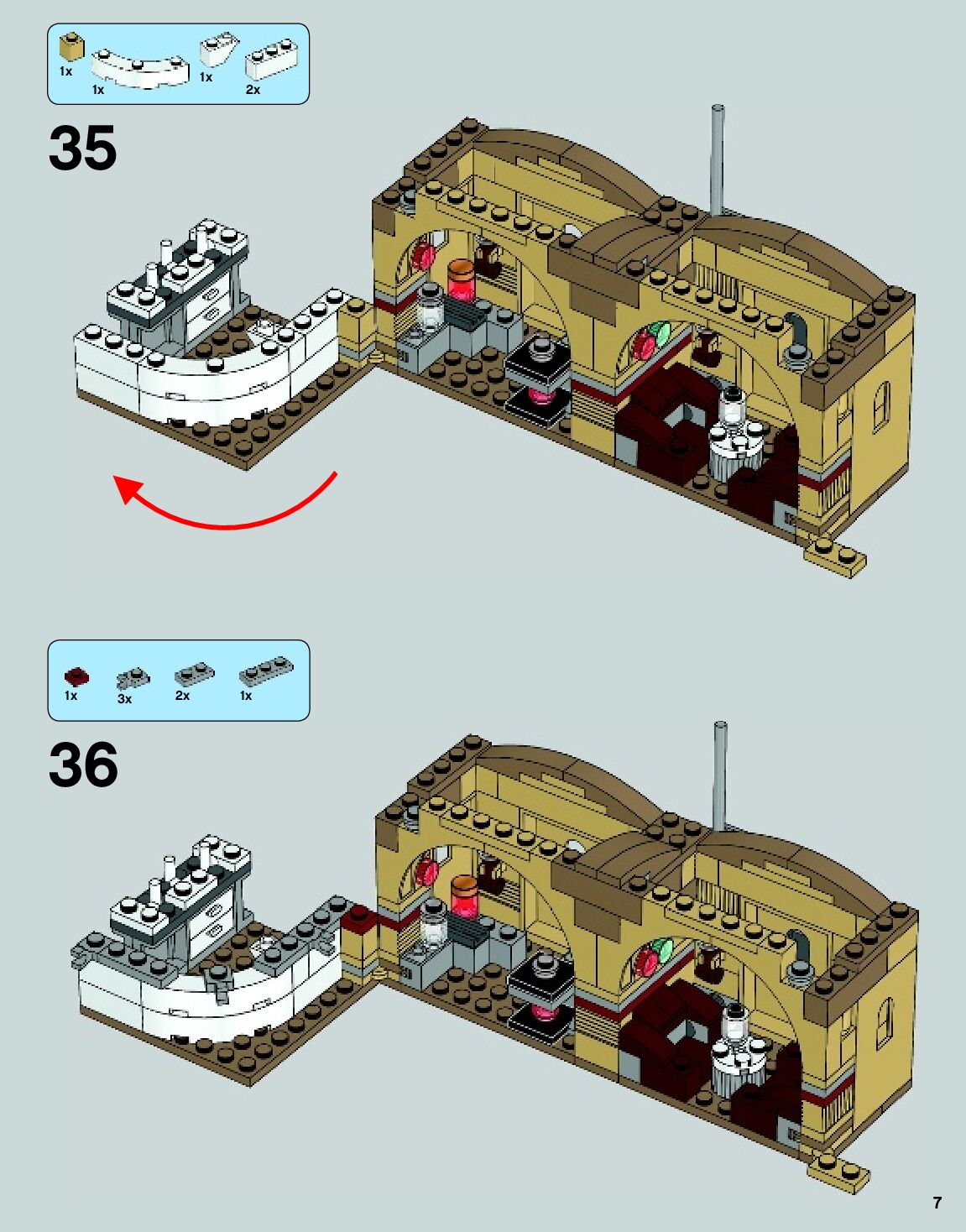 1x
1x
1x
2x

35

1x
3x
2x
1x

36

7