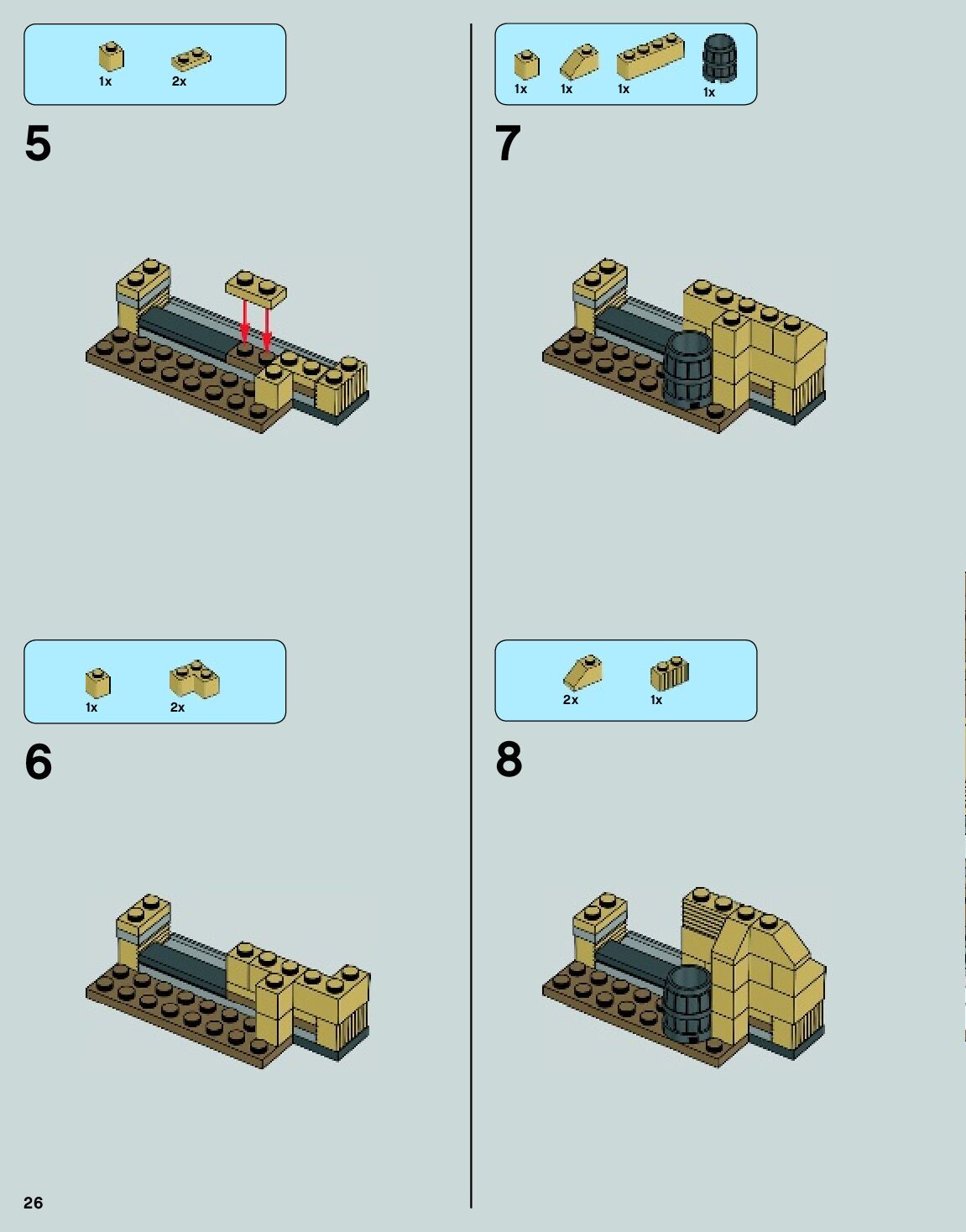 1x 2x

5

1x 2x

6

26

1x 1x 1x 1x

7

2x 1x

8