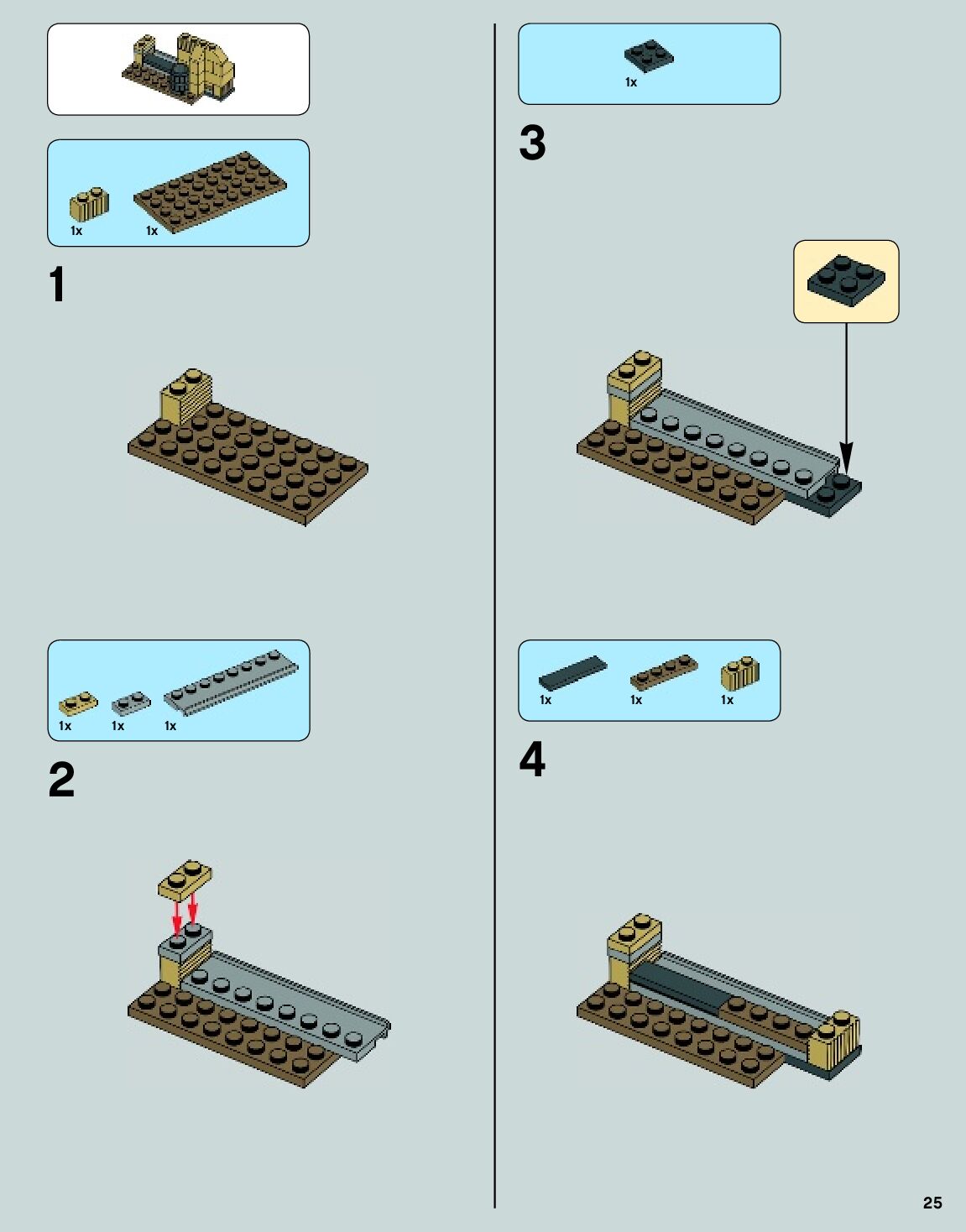 1x 1x

1

1x 1x 1x

2

1x

3

1x 1x 1x

4

25