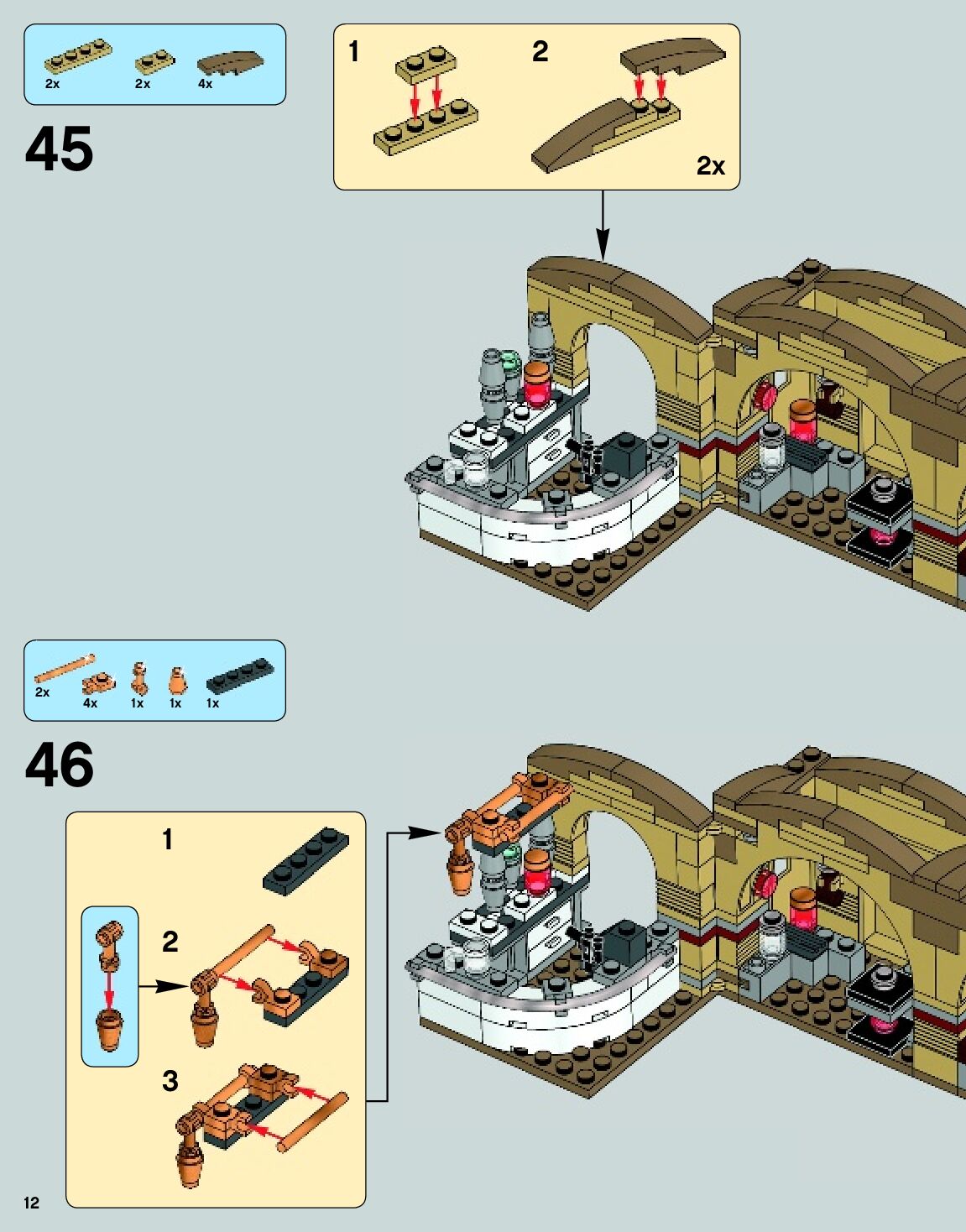 2x 2x 4x

45

1

2

2x

2x 4x 1x 1x 1x

46

1

2

3

12