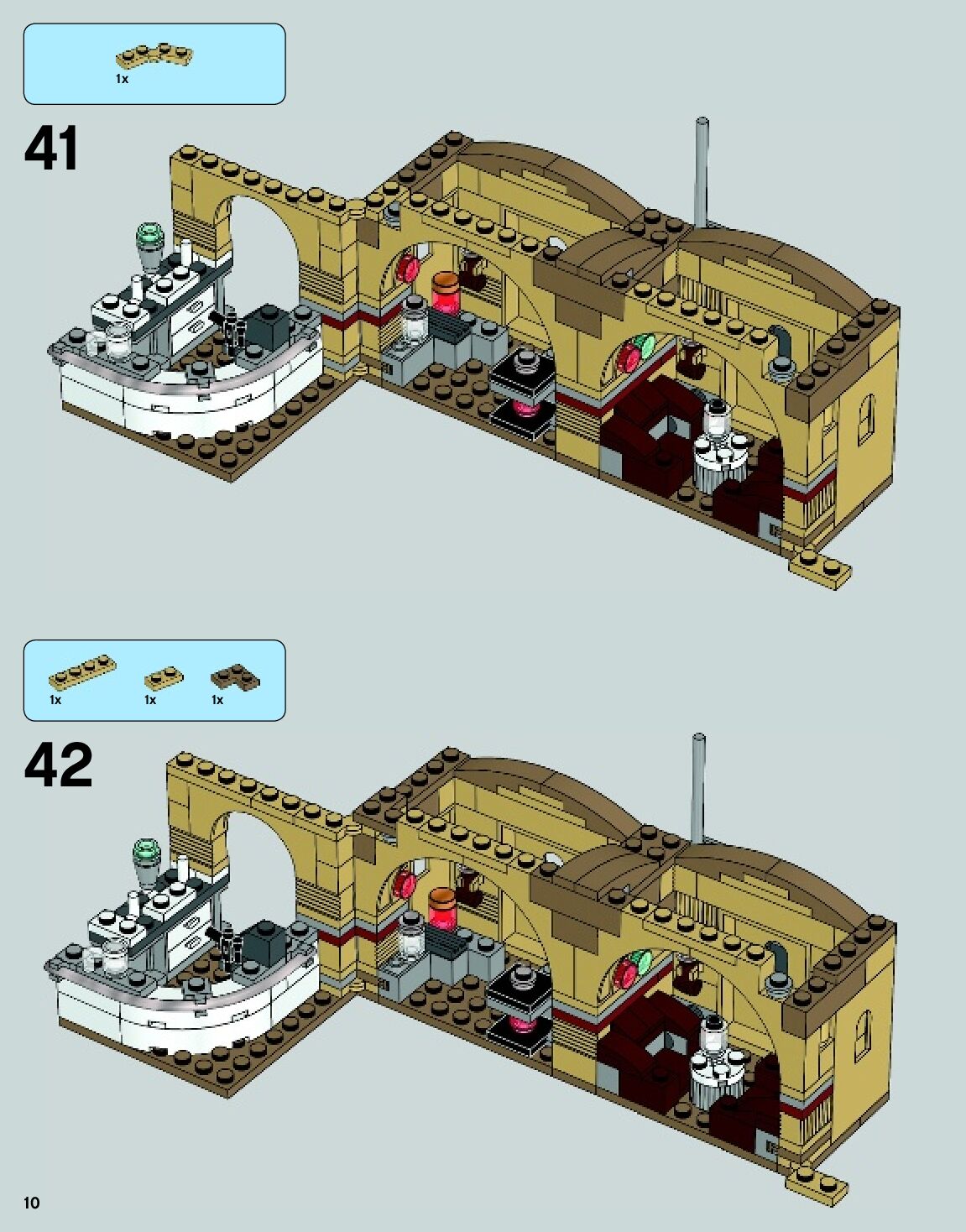 1x

41

1x 1x 1x

42

10