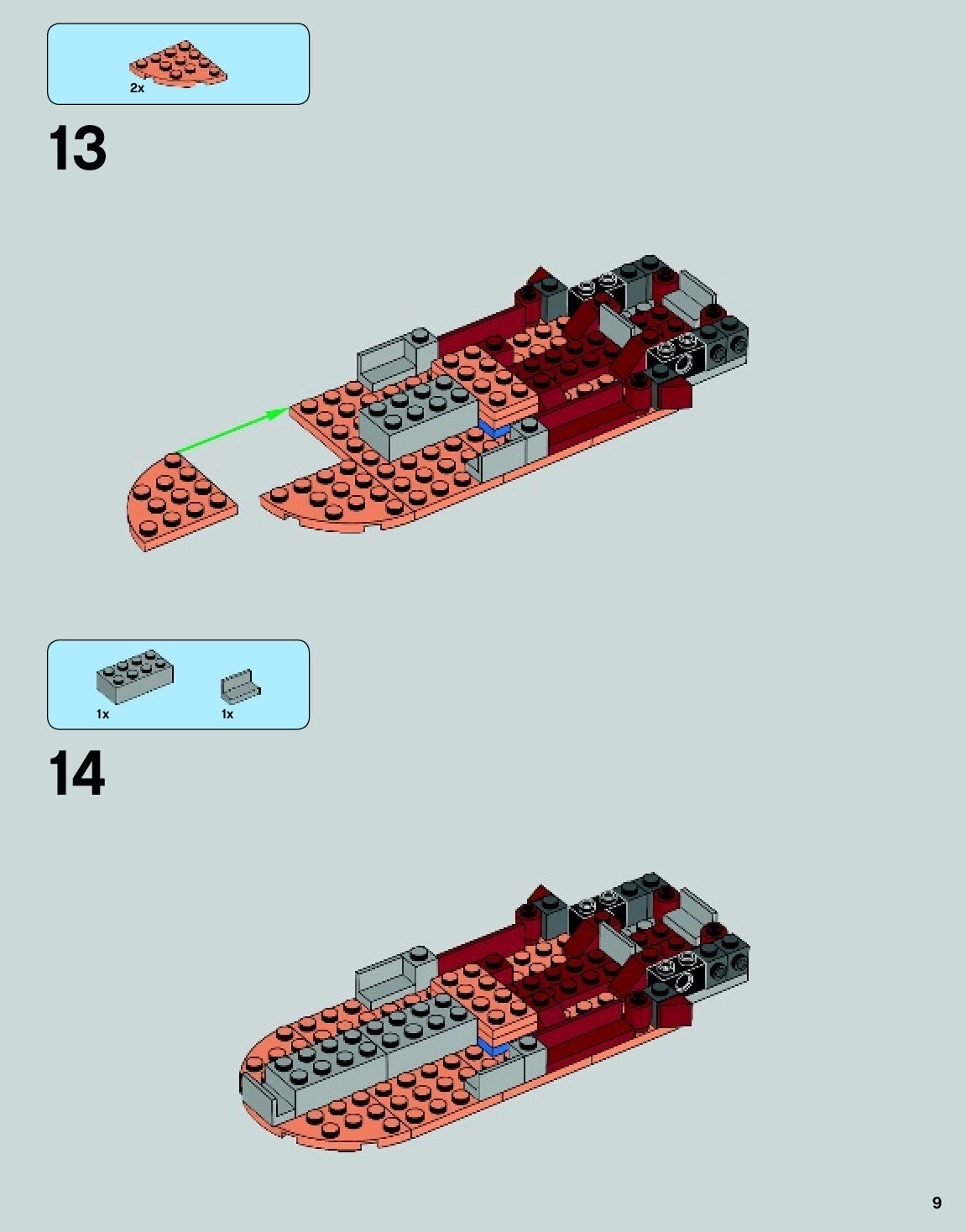 2x

13

1x

1x

14

9