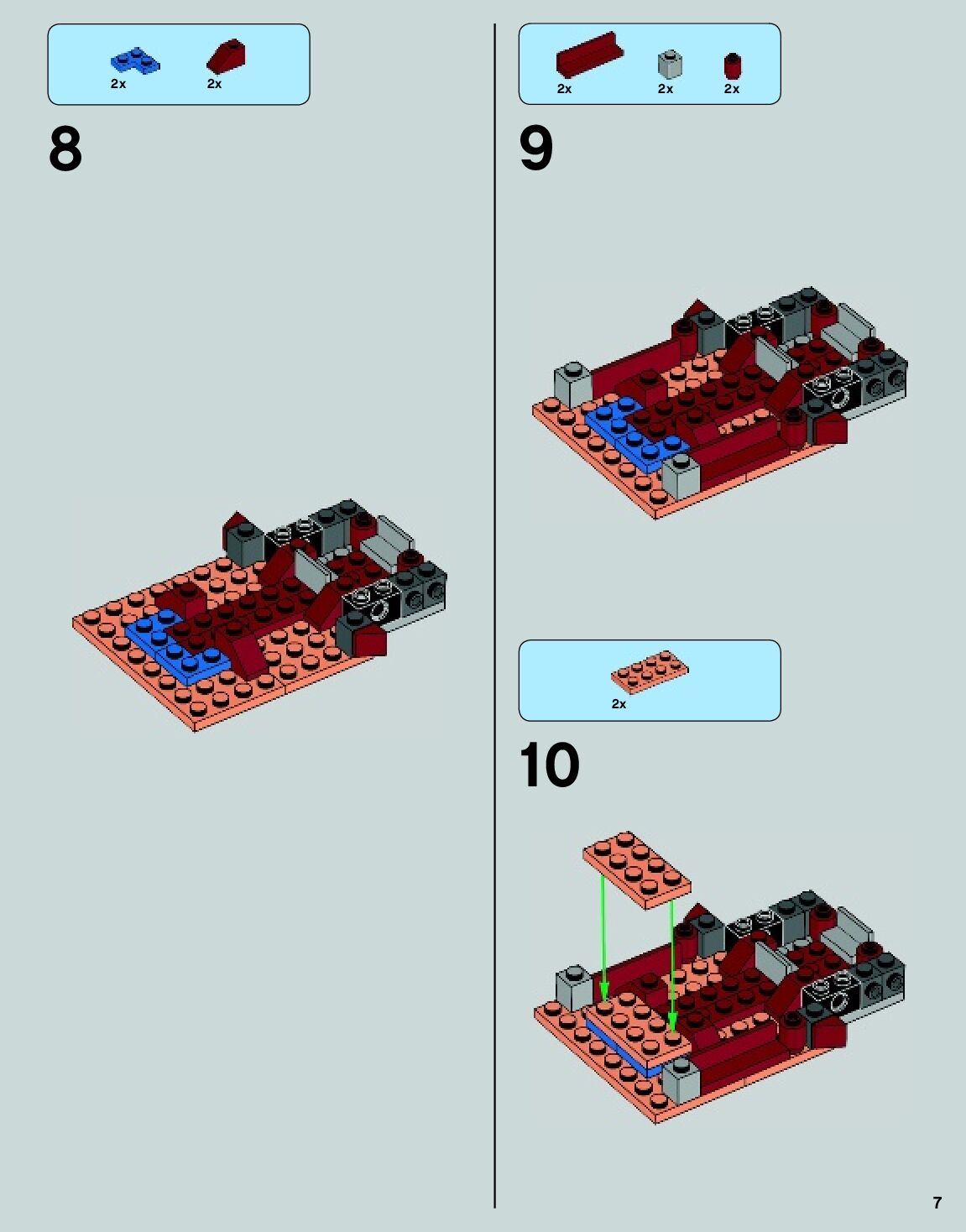 2x 2x

8

2x 2x 2x

9

2x

10

7