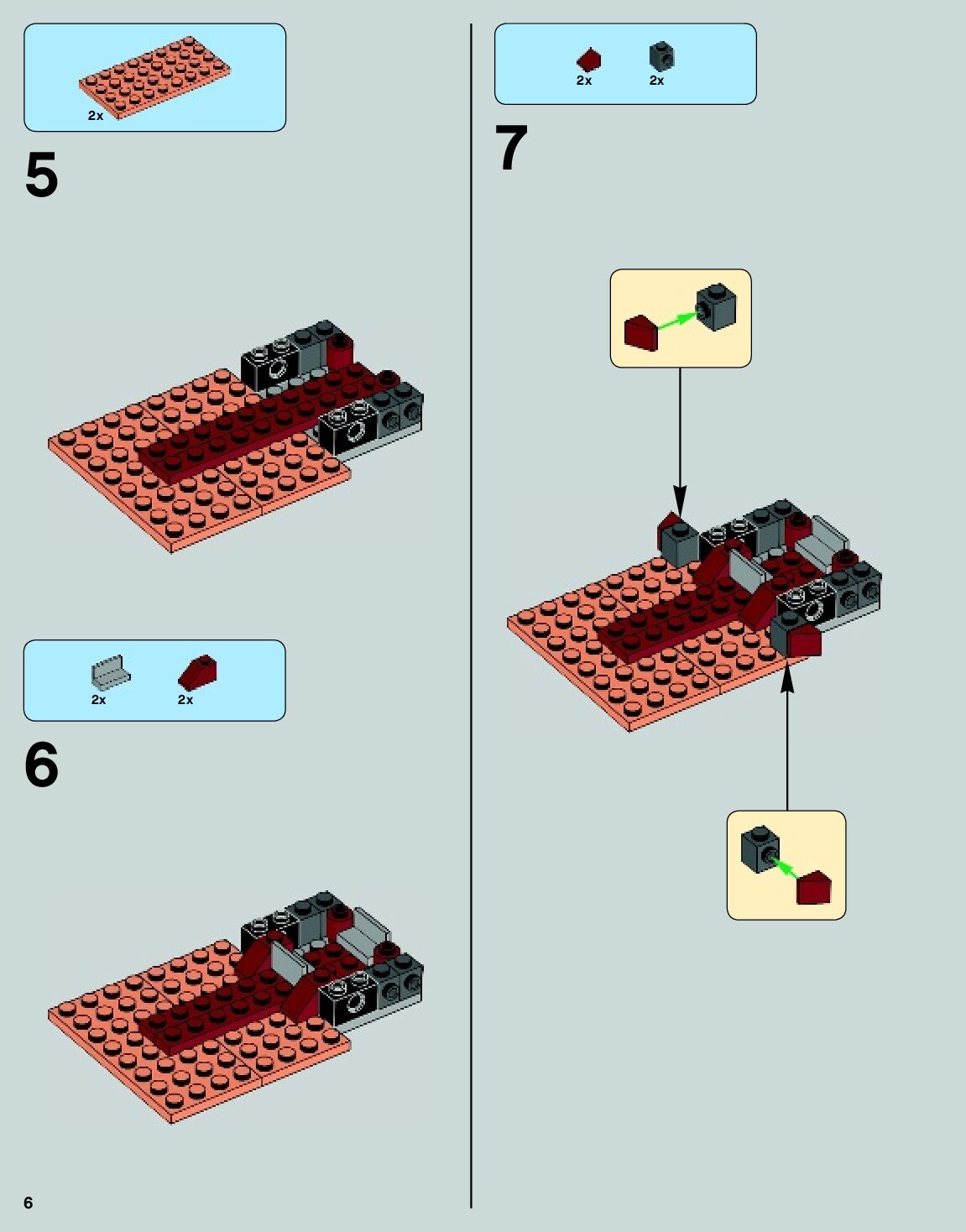 2x

5

2x 2x

6

2x 2x

7

6