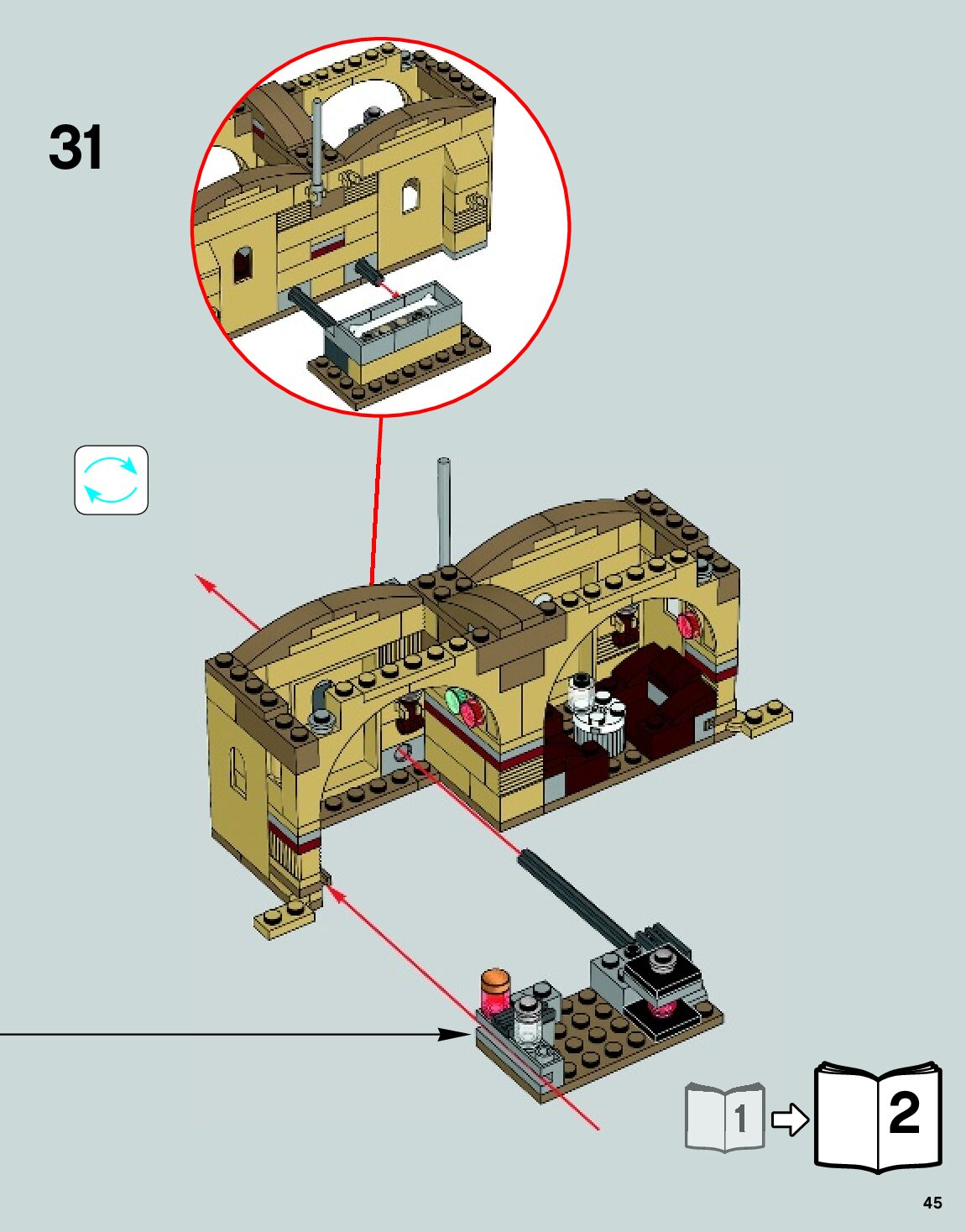 31

1

2

45