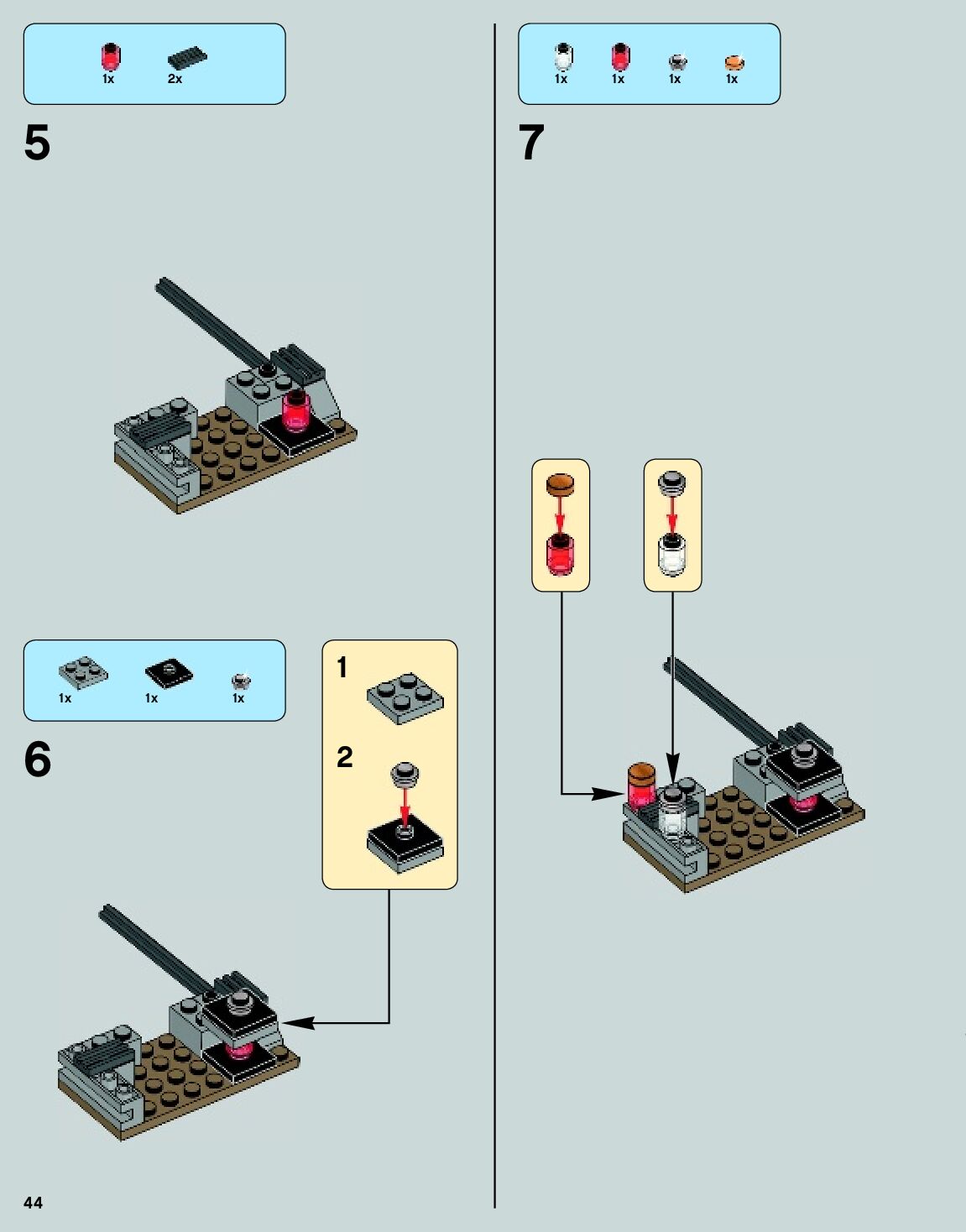 1x 2x

5

1x 1x 1x

6

1

2

44

1x 1x 1x 1x

7