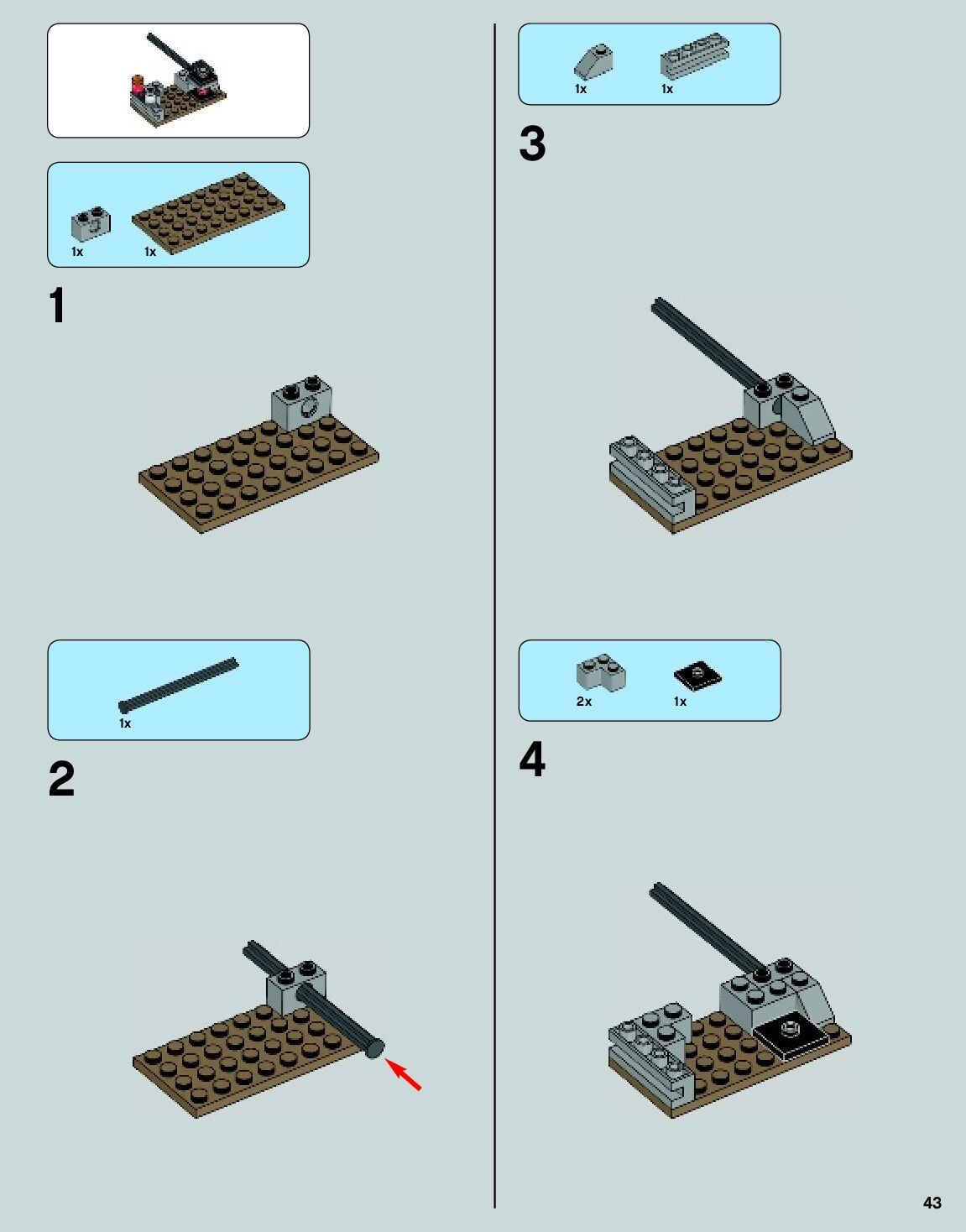 1x 1x

1

1x

2

1x 1x

3

2x 1x

4

43