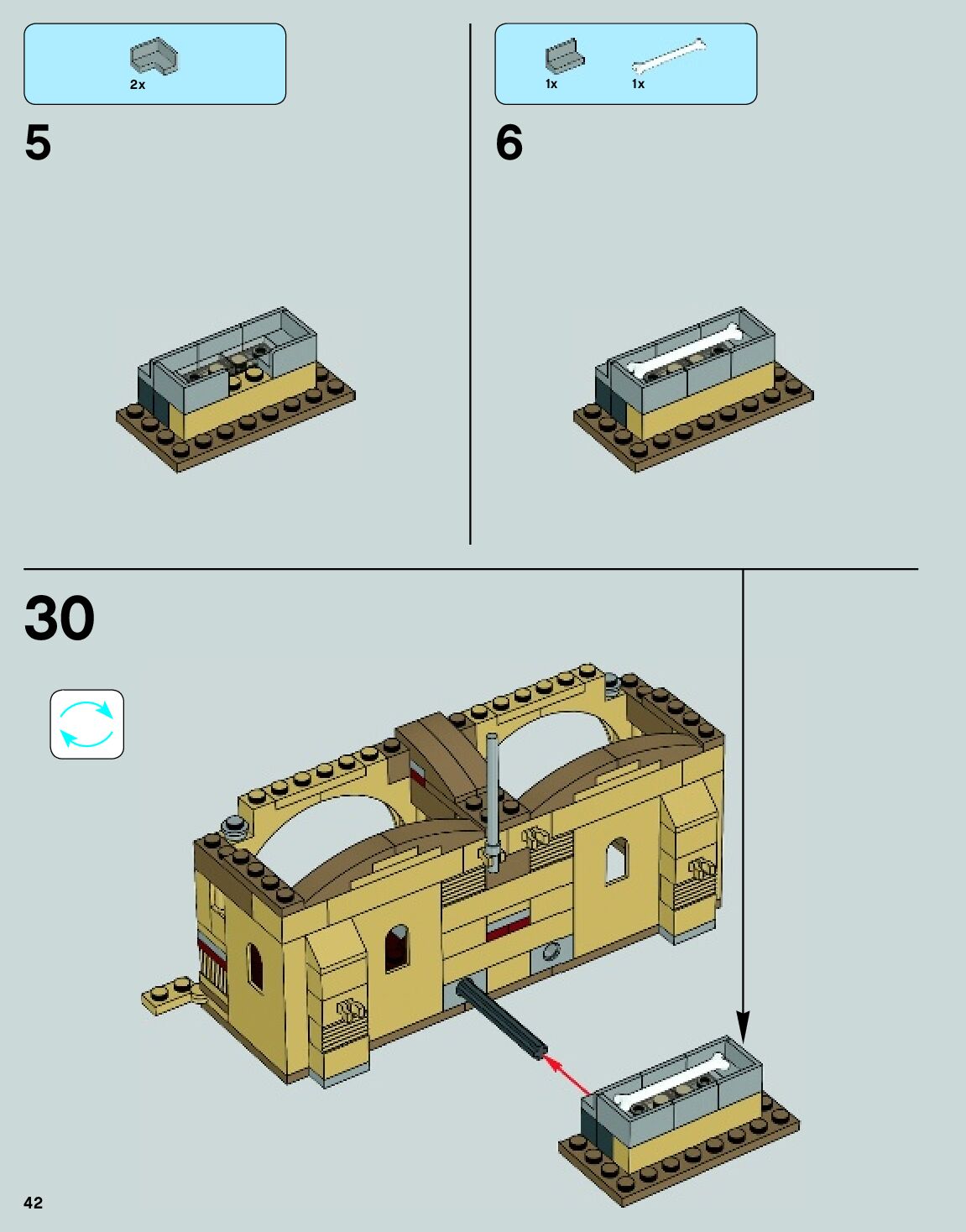 2x

5

1x

1x

6

30

42