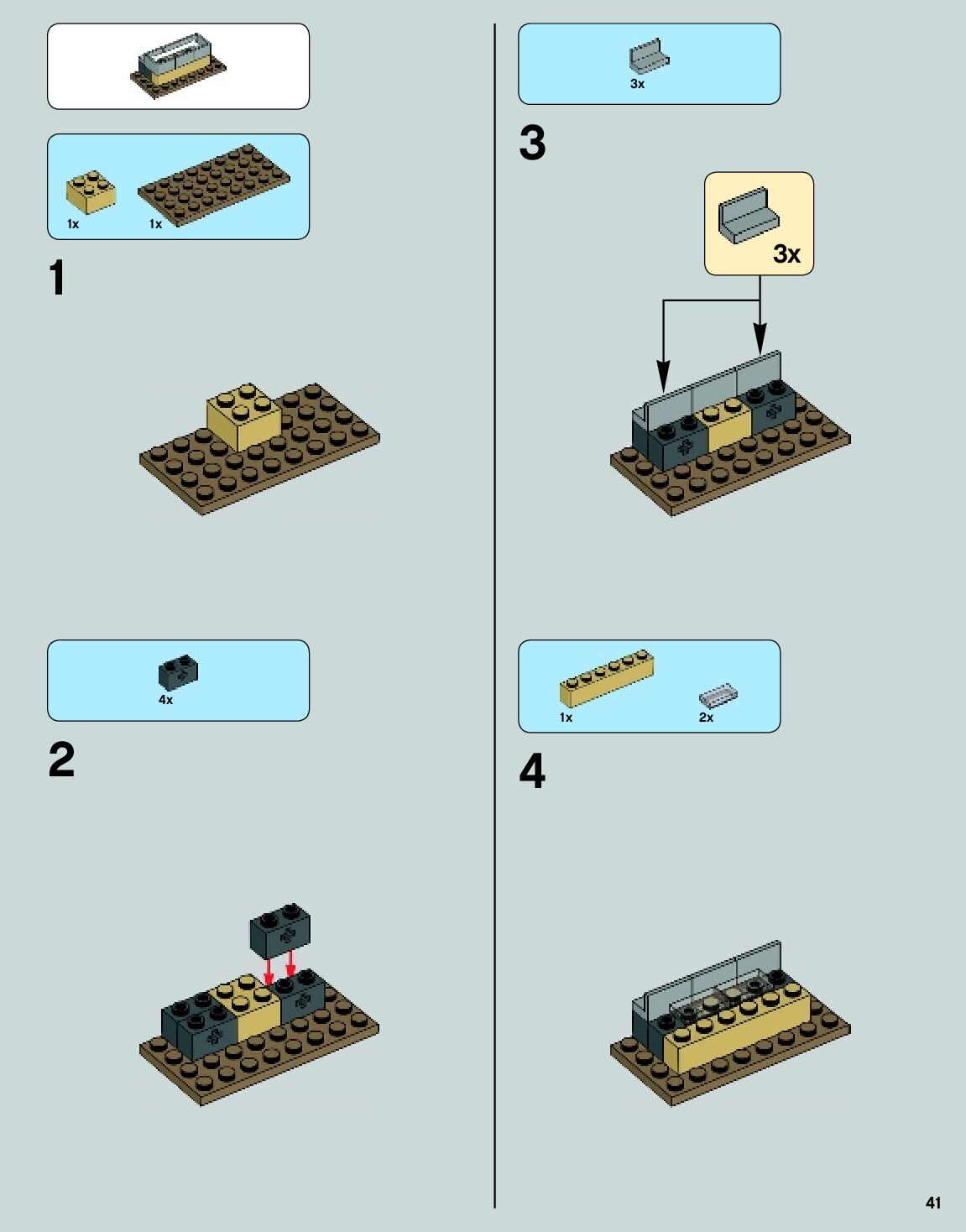 1x 1x

1

4x

2

3x

3

3x

1x 2x

4

41