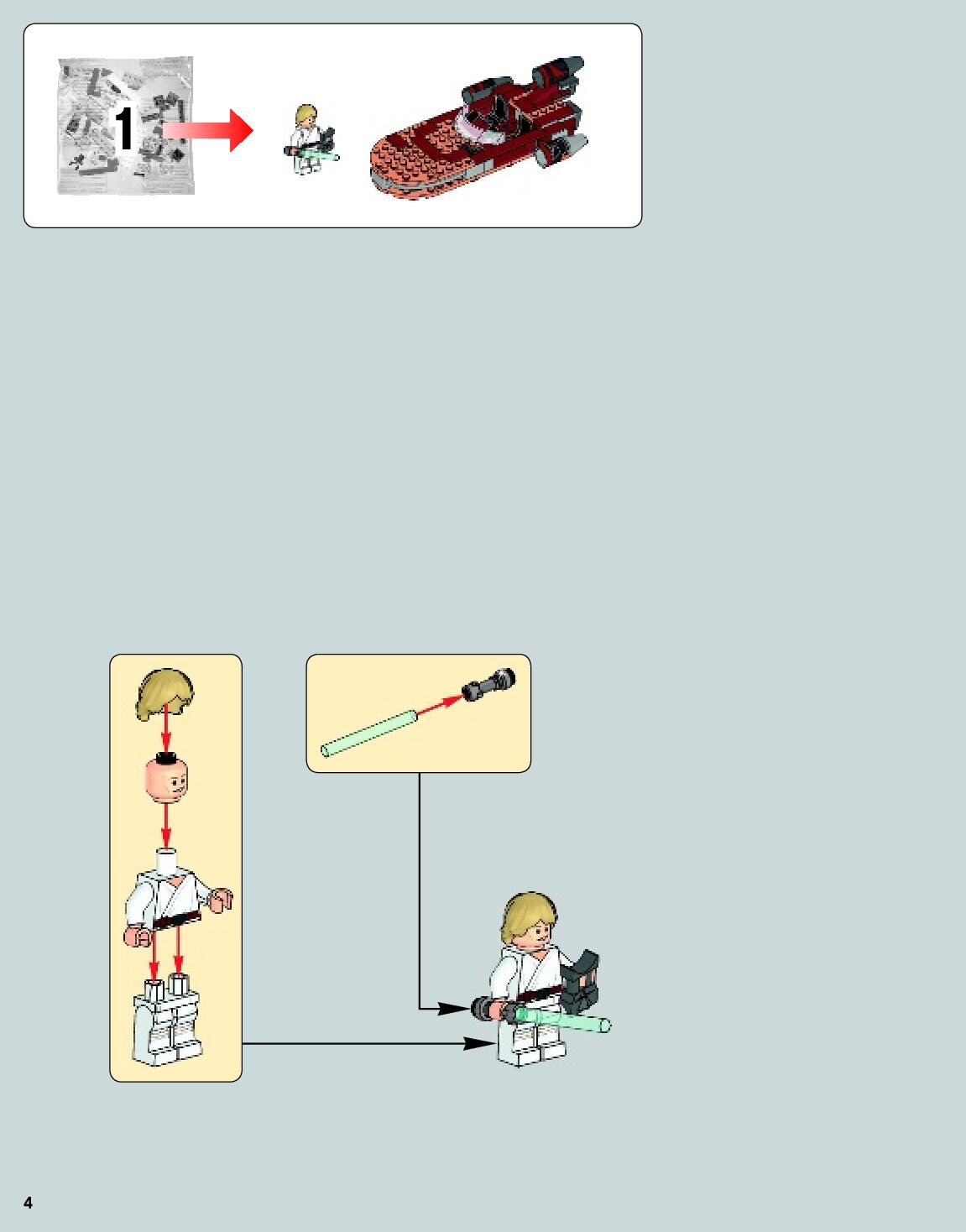 1

4