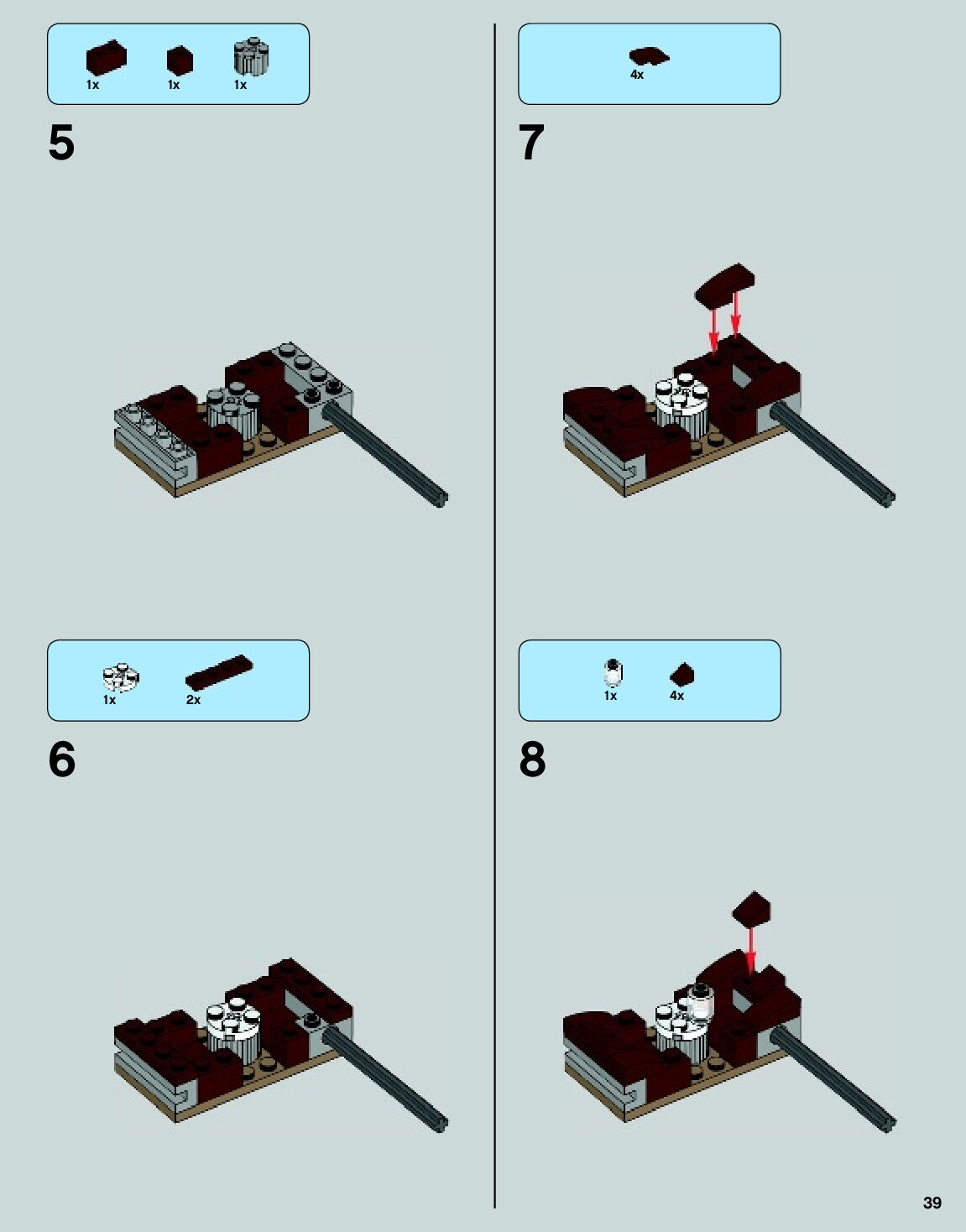 1x 1x 1x

5

1x 2x

6

4x

7

1x 4x

8

39