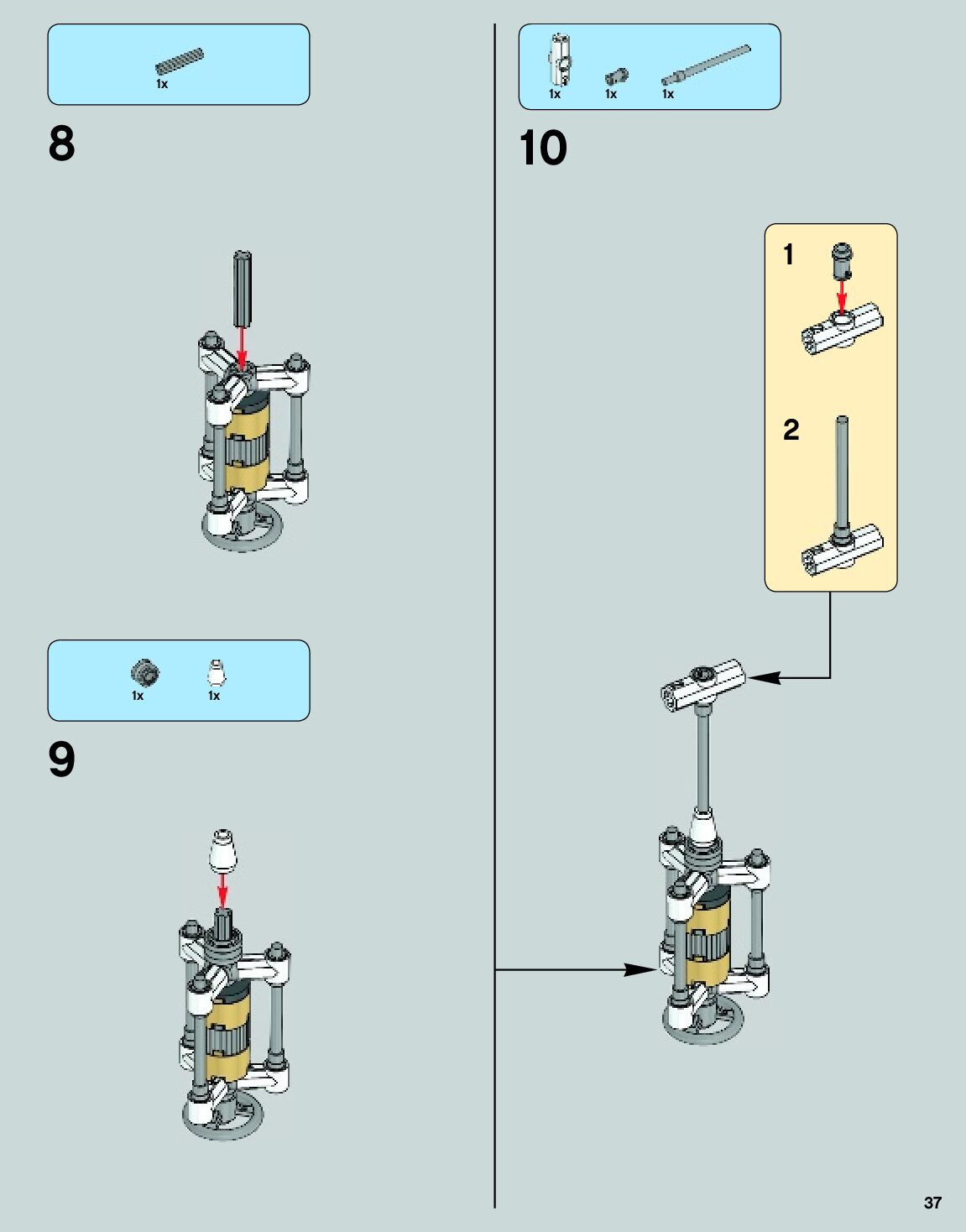 1x

8

1x 1x

9

1x 1x 1x

10

1

2

37