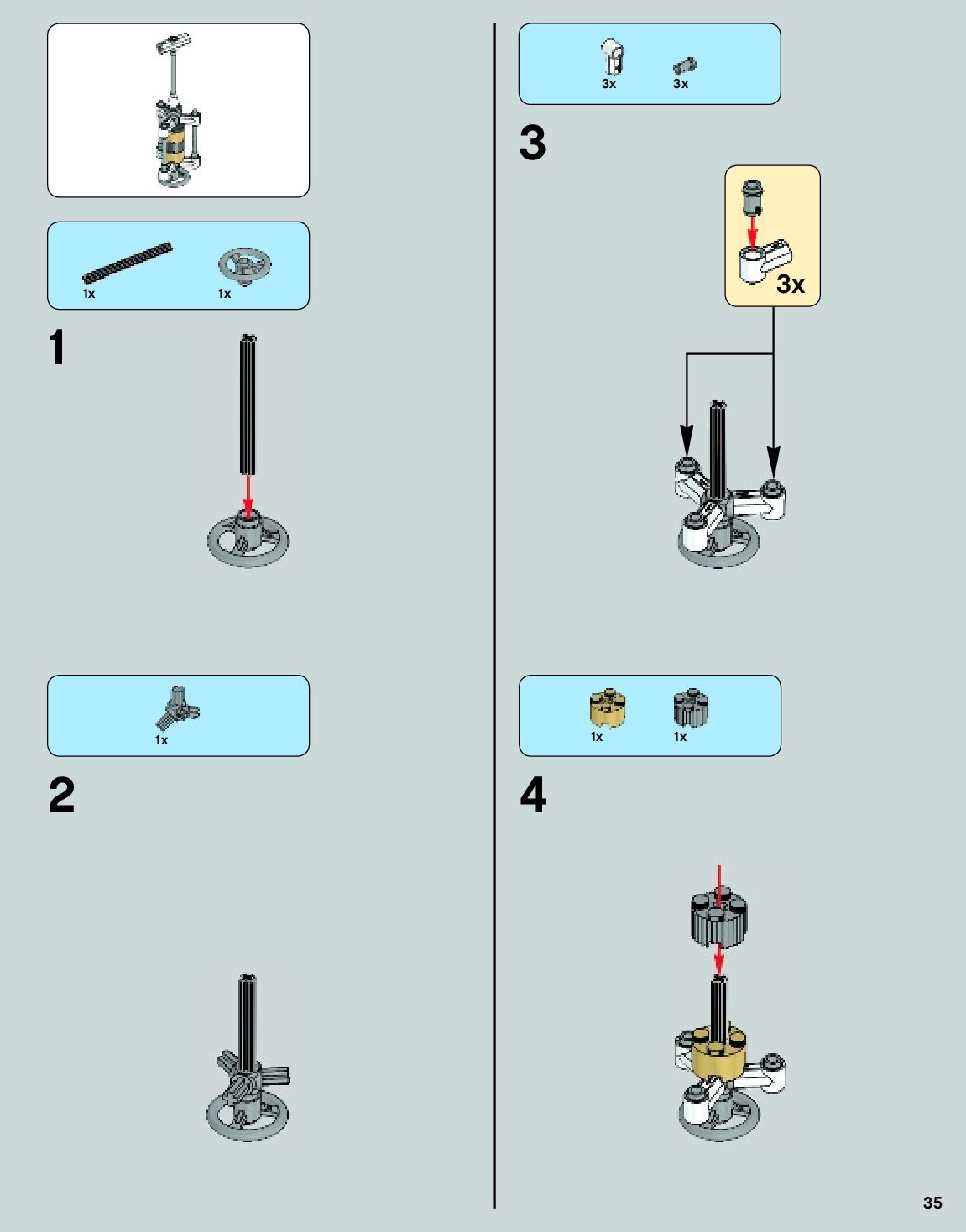 1x 1x

1

1x

2

3x 3x

3

3x

1x 1x

4

35