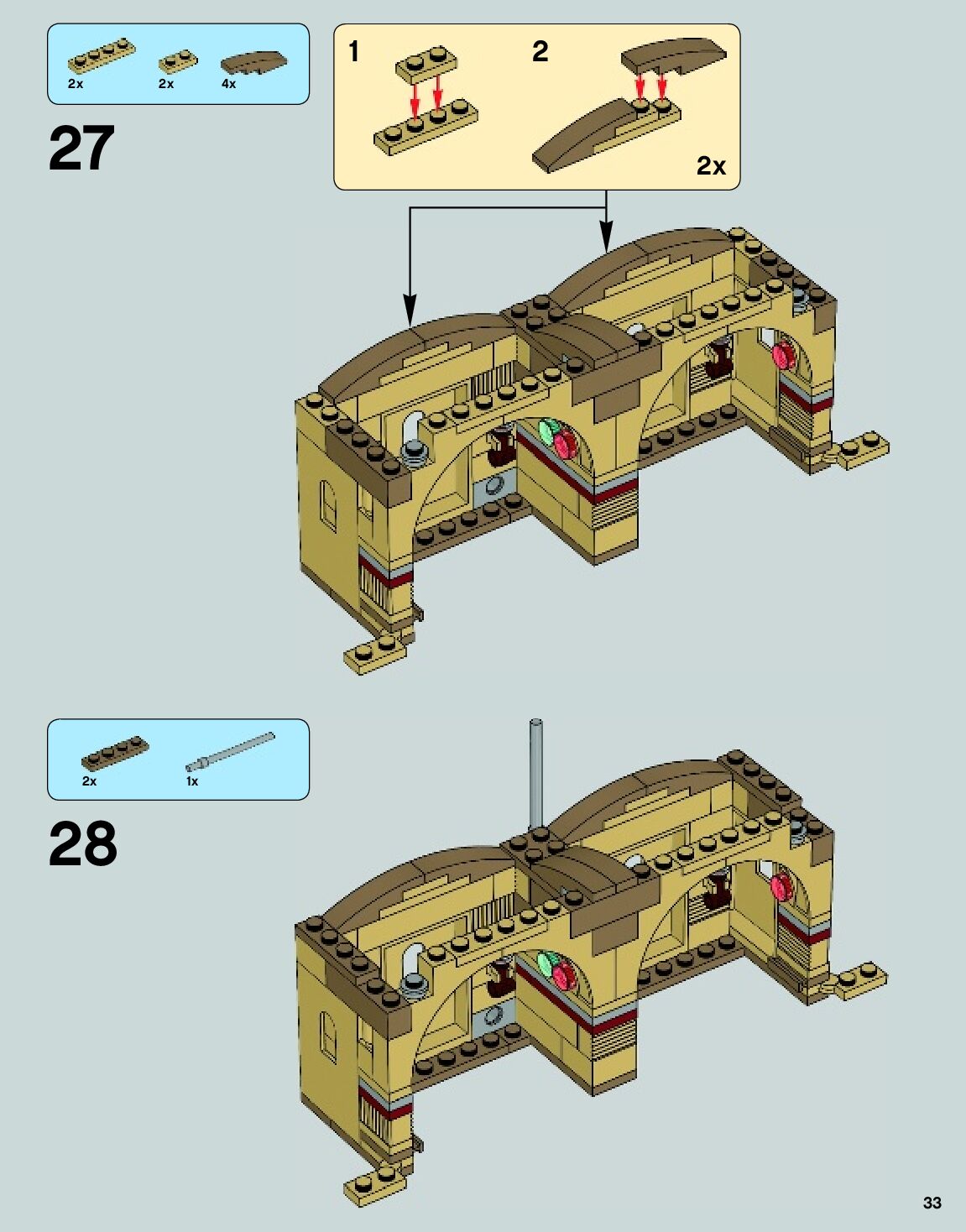 2x 2x 4x

27

1

2

2x

2x 1x

28

33