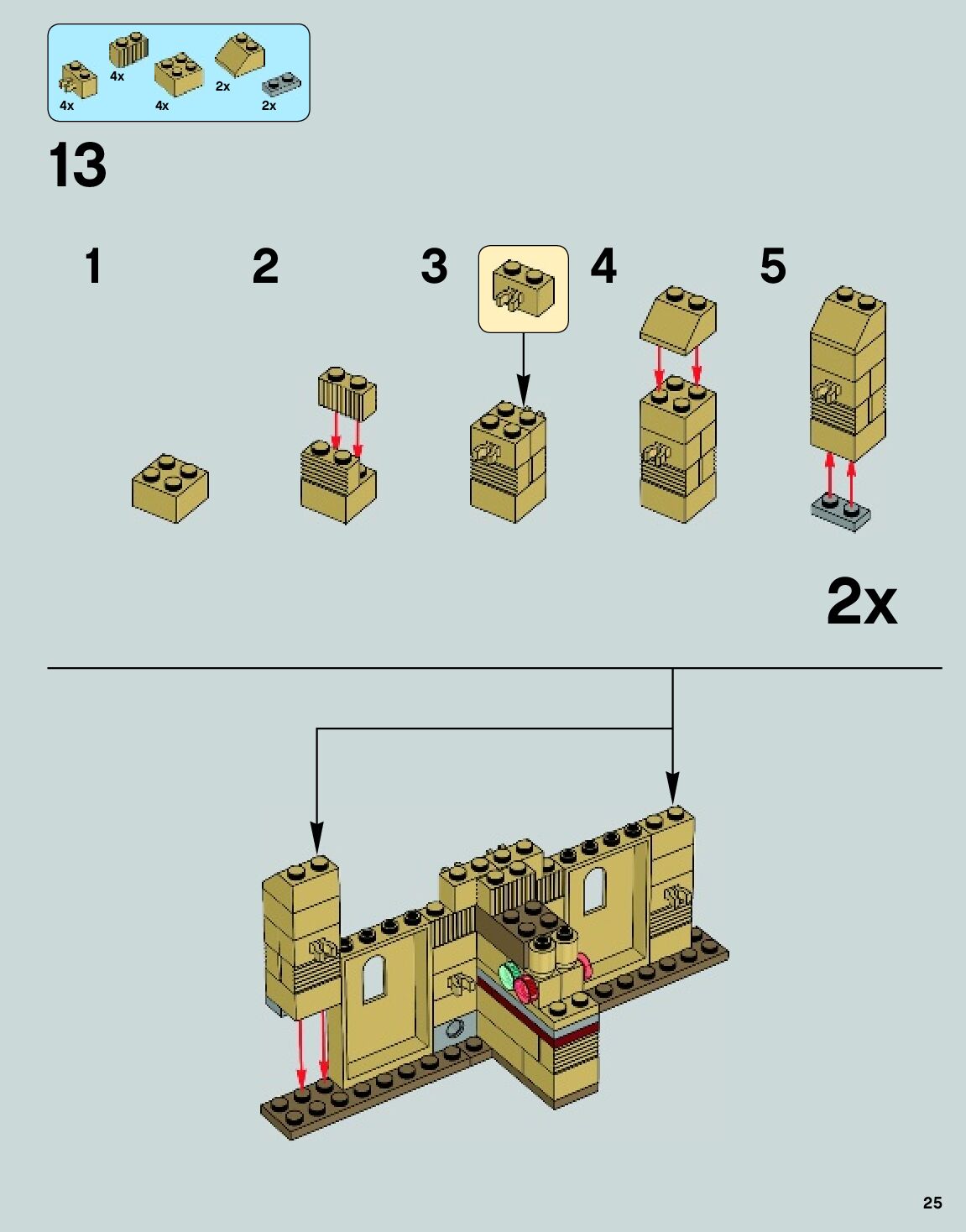 4x
4x
4x
2x
2x

13

1
2
3
4
5

2x

25