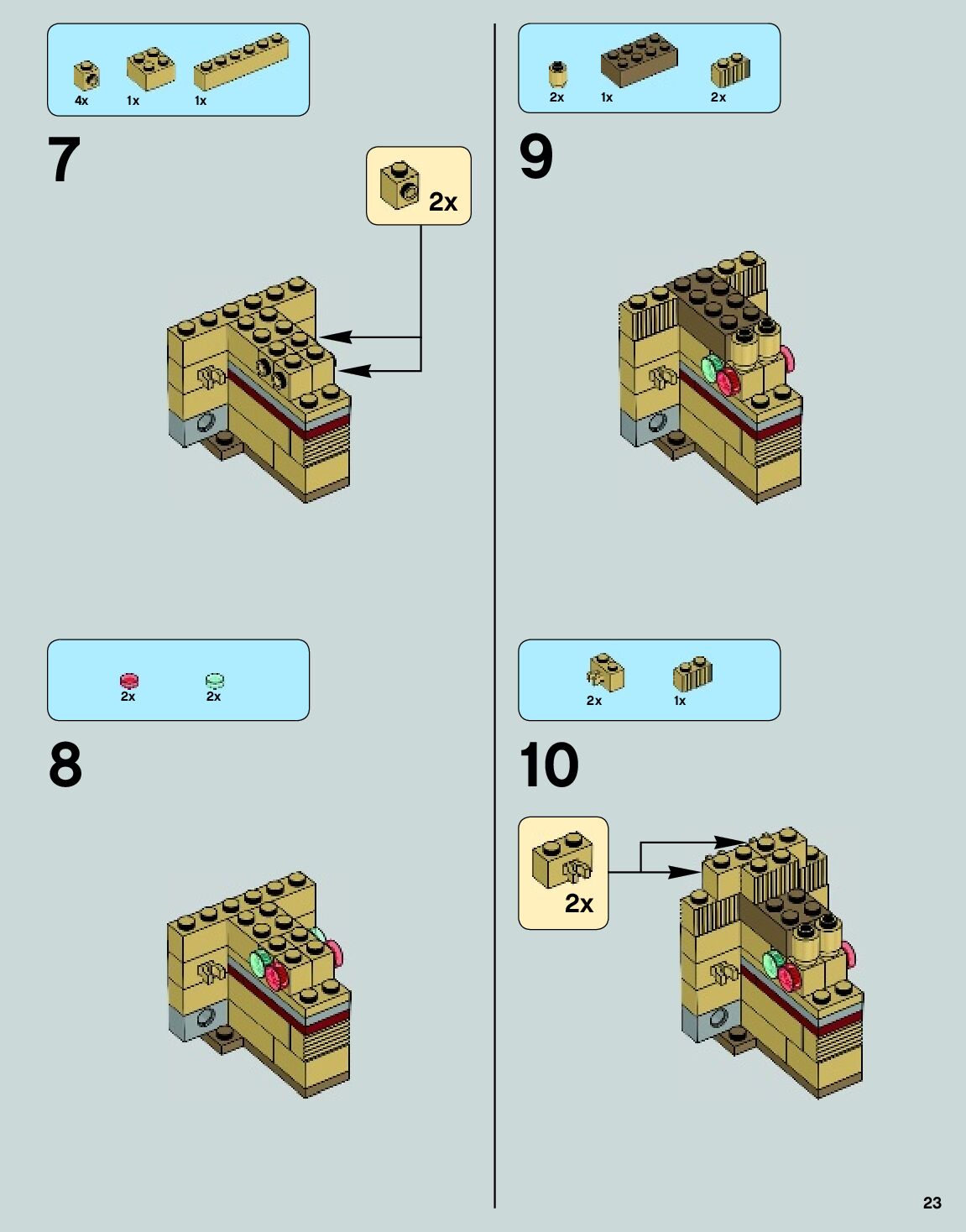 4x 1x 1x

7

2x

2x 2x

8

2x 1x 2x

9

2x 1x

10

2x

23