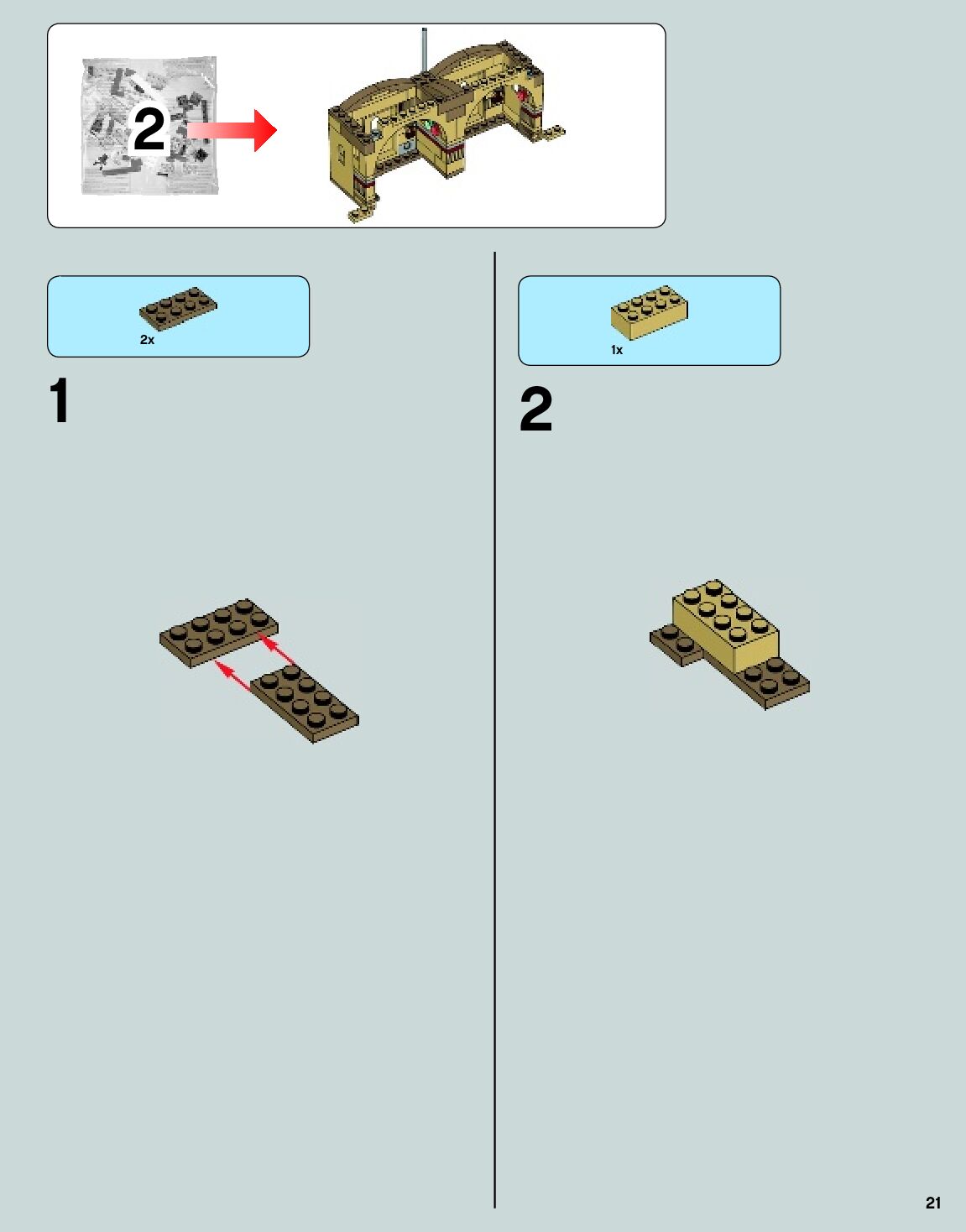 2

2x

1

1x

2

21