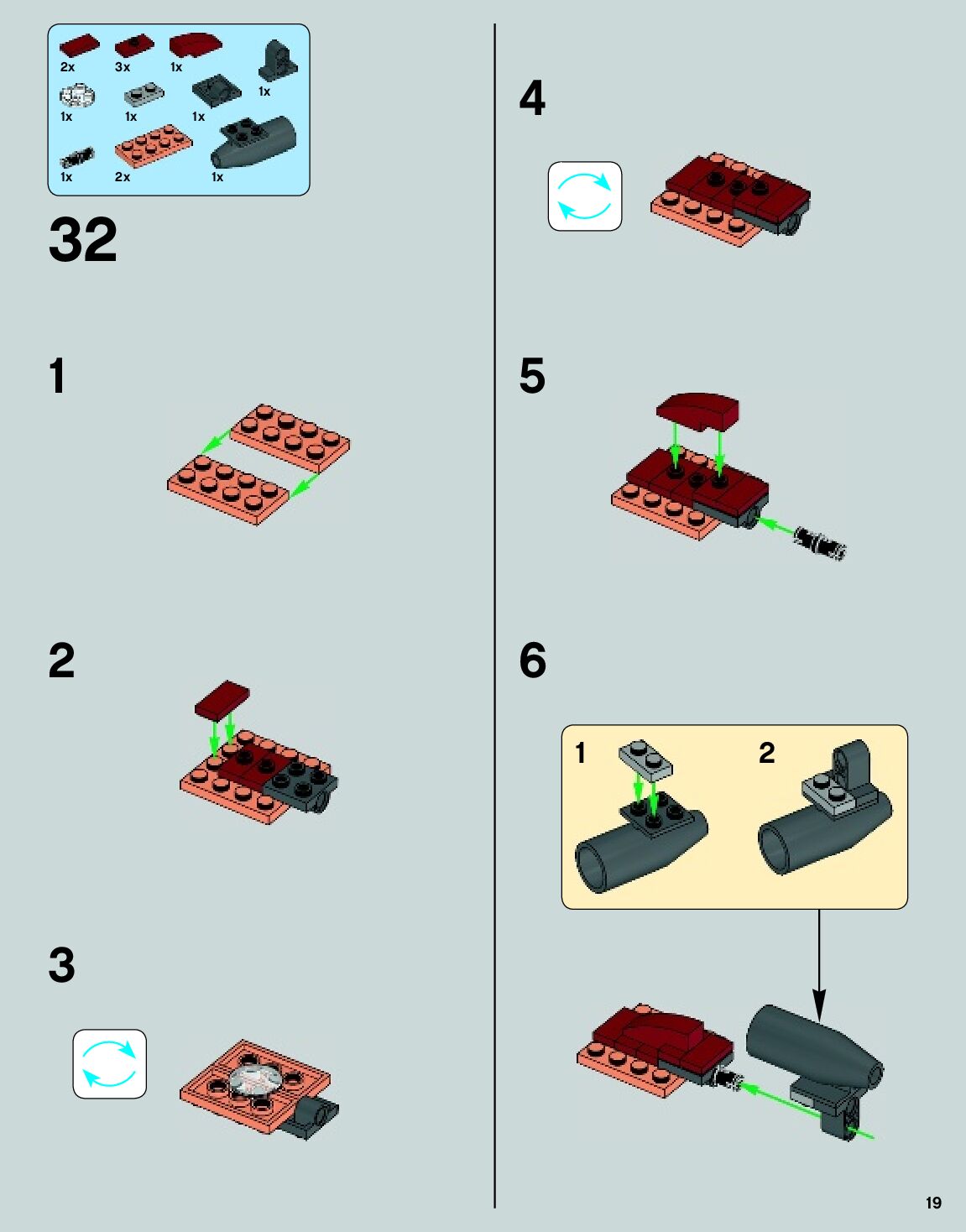 2x 3x 1x
1x
1x 1x 1x
1x 2x 1x

32

1

2

3

4

5

6

1 2

19