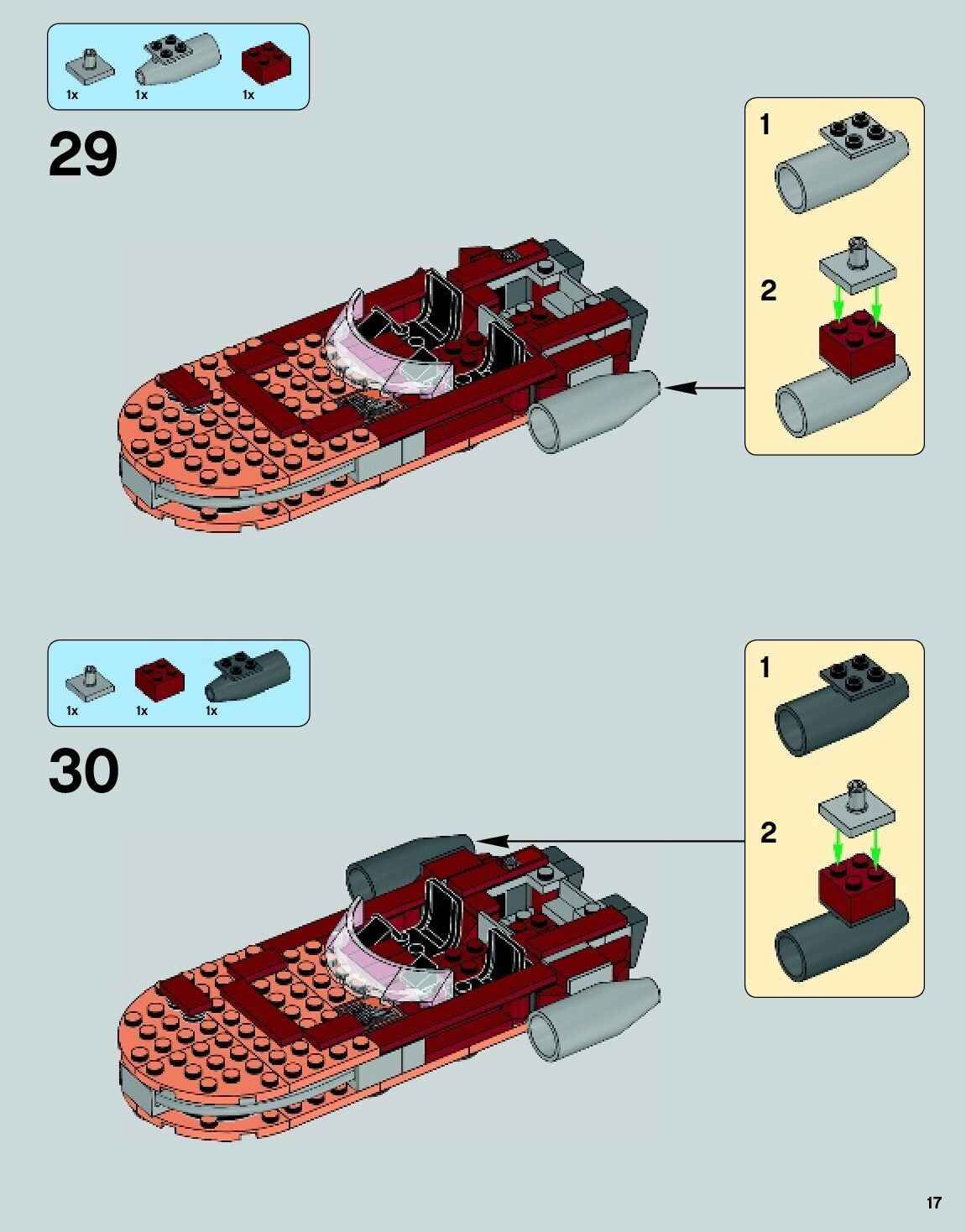 1x 1x 1x

29

1

2

1x 1x 1x

30

1

2

17