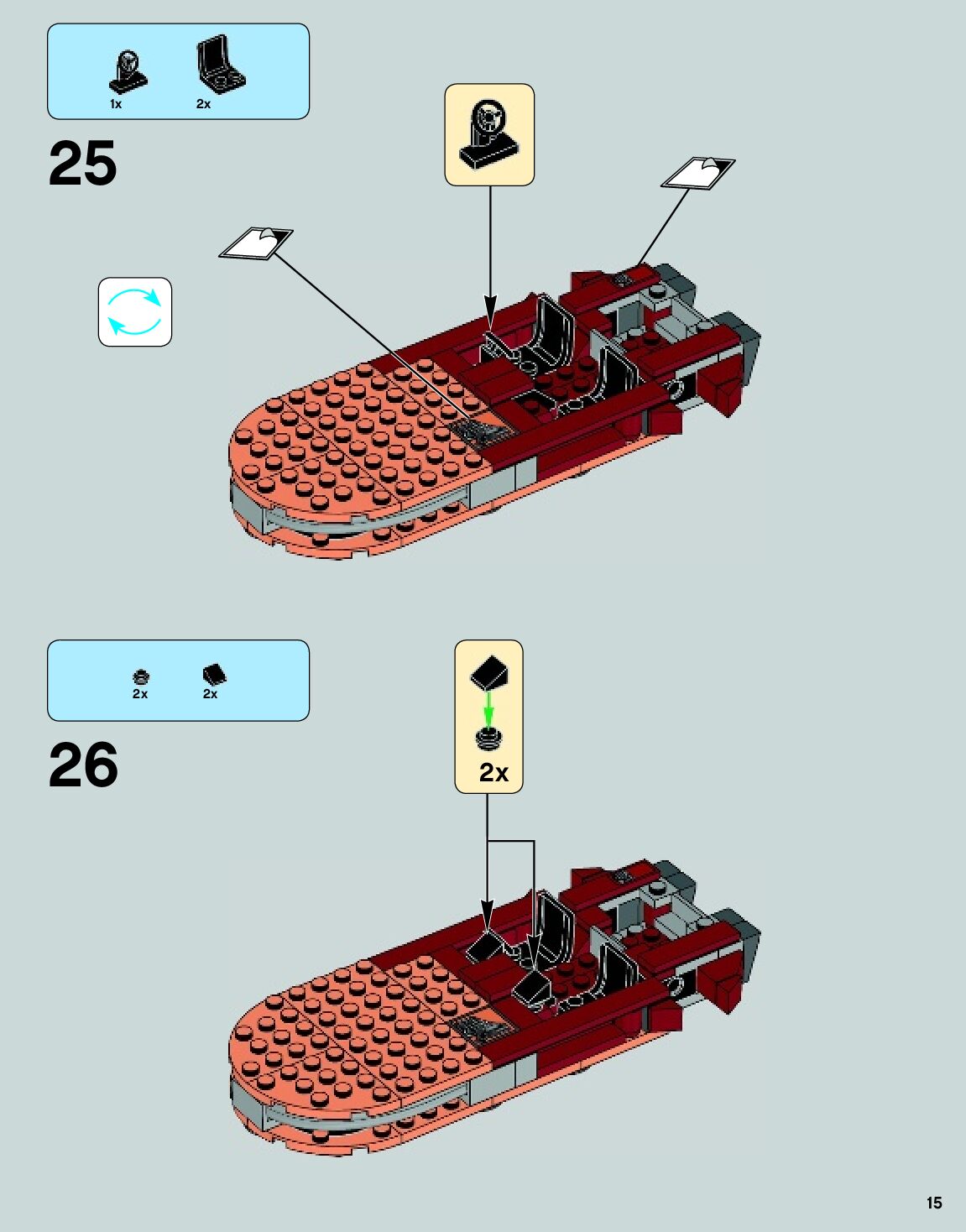 1x 2x

25

2x 2x

26

2x

15