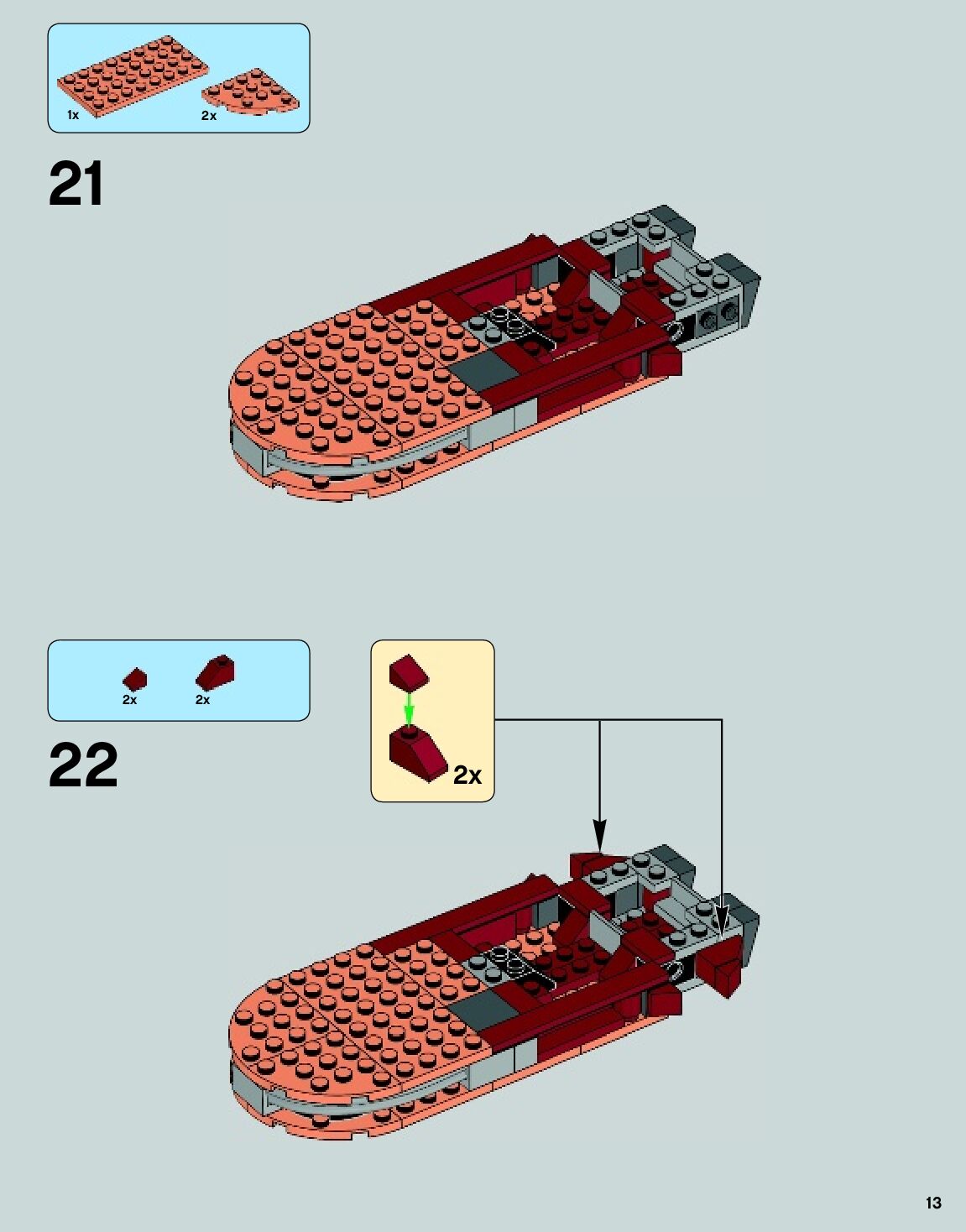 1x

2x

21

2x

2x

22

2x

13