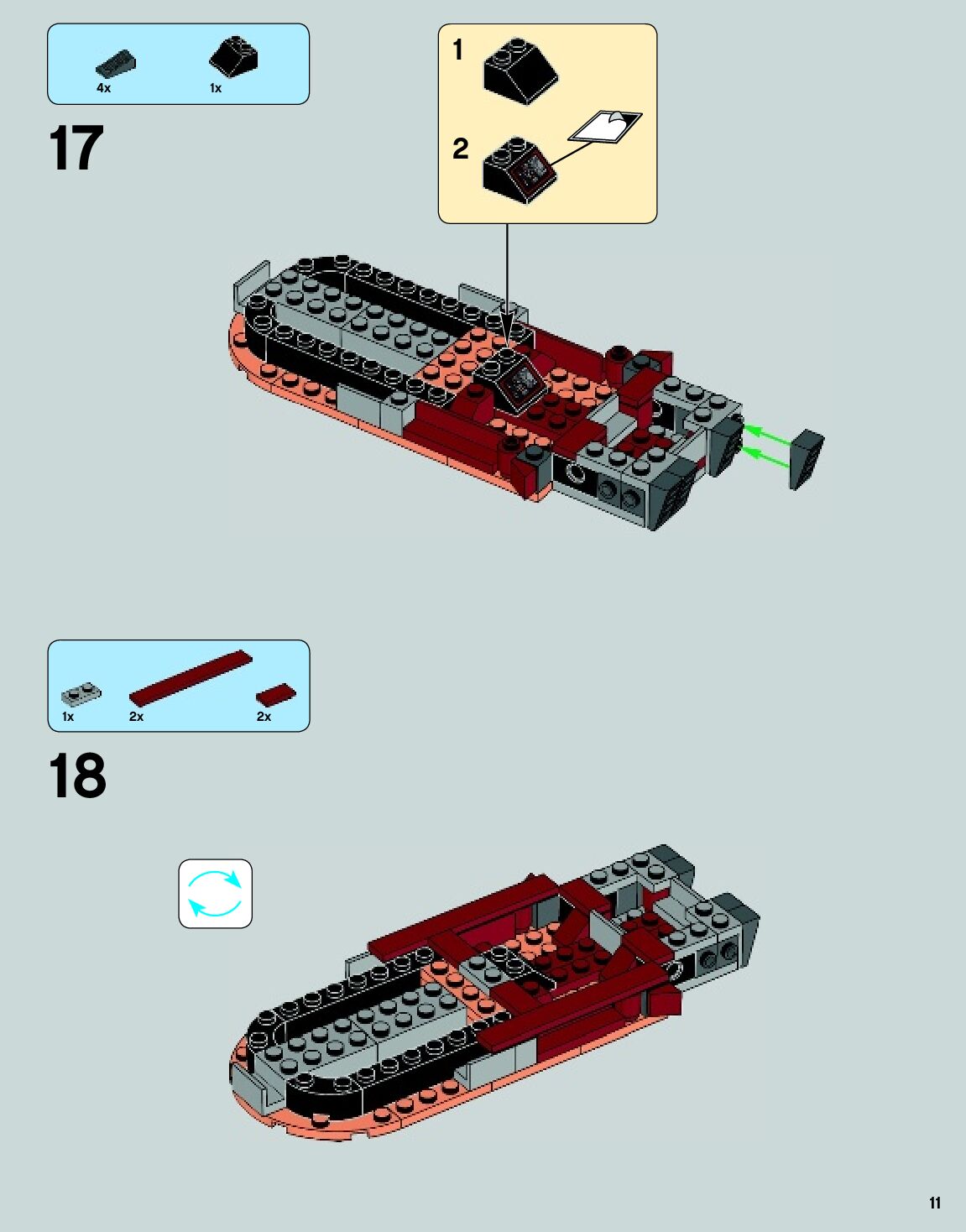 4x
1x

17

1

2

1x
2x
2x

18

11