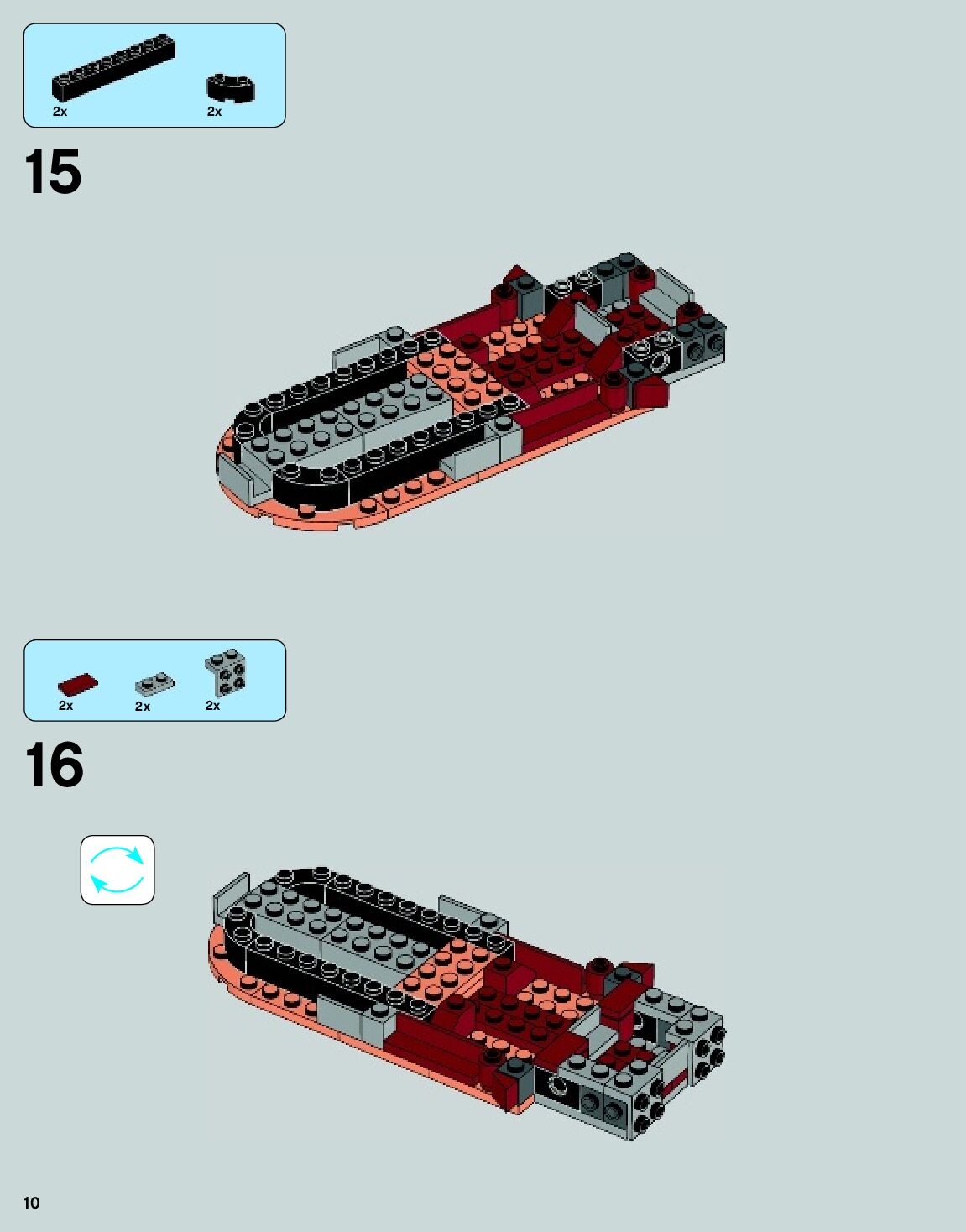 2x
2x

15

2x
2x
2x

16

10