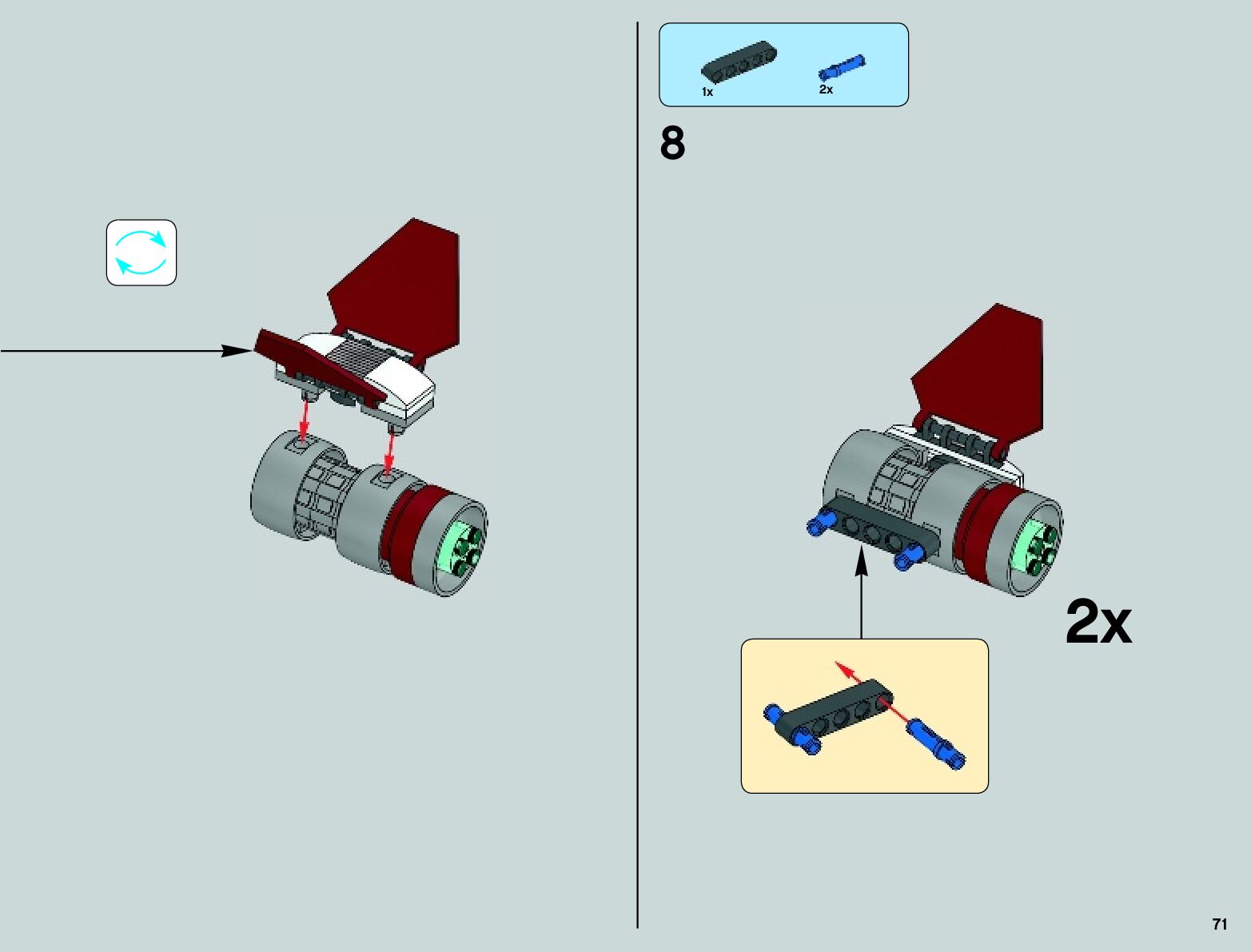 1x
2x

8

2x

71