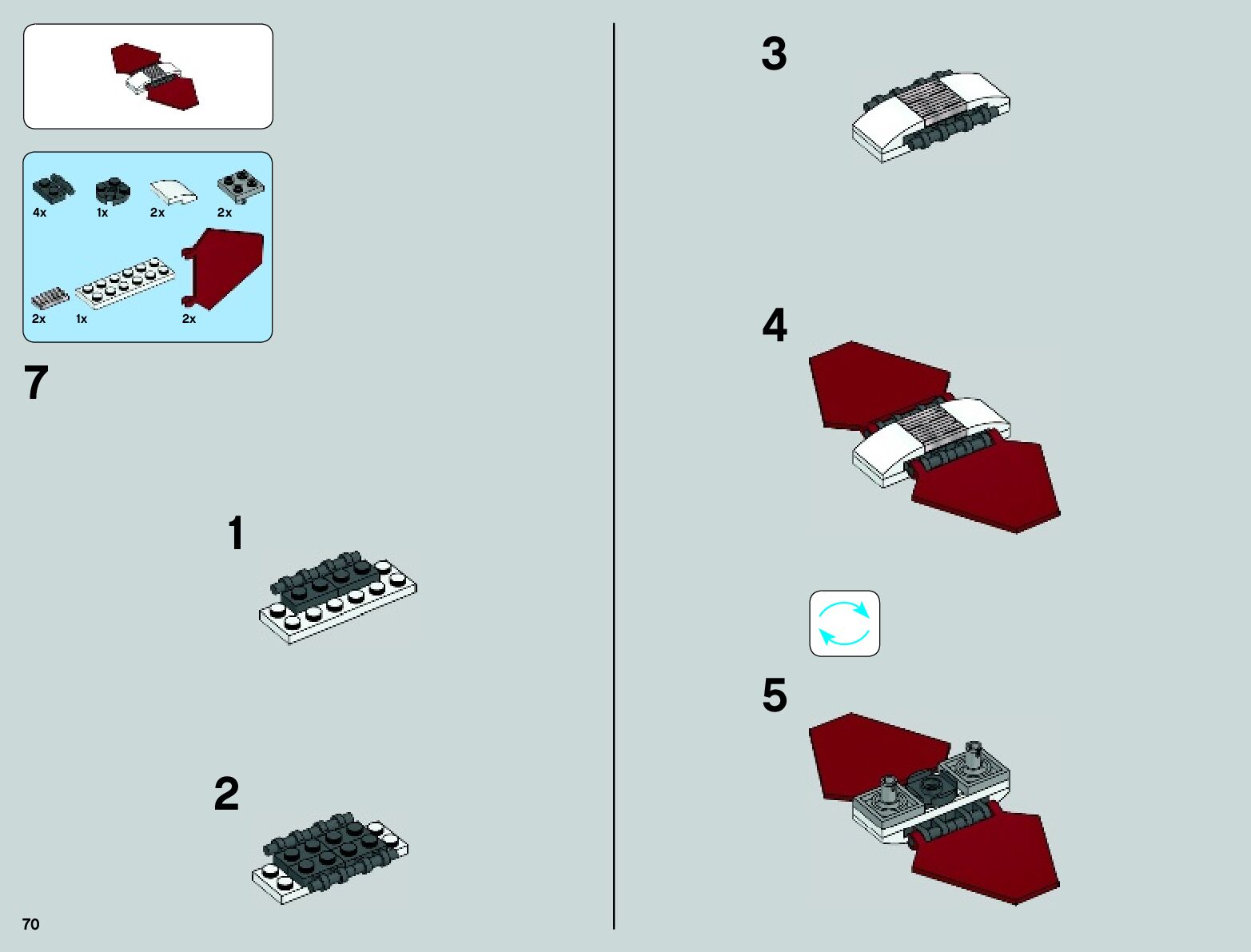 4x 1x 2x 2x

2x 1x 2x

7

1

2

70

3

4

5