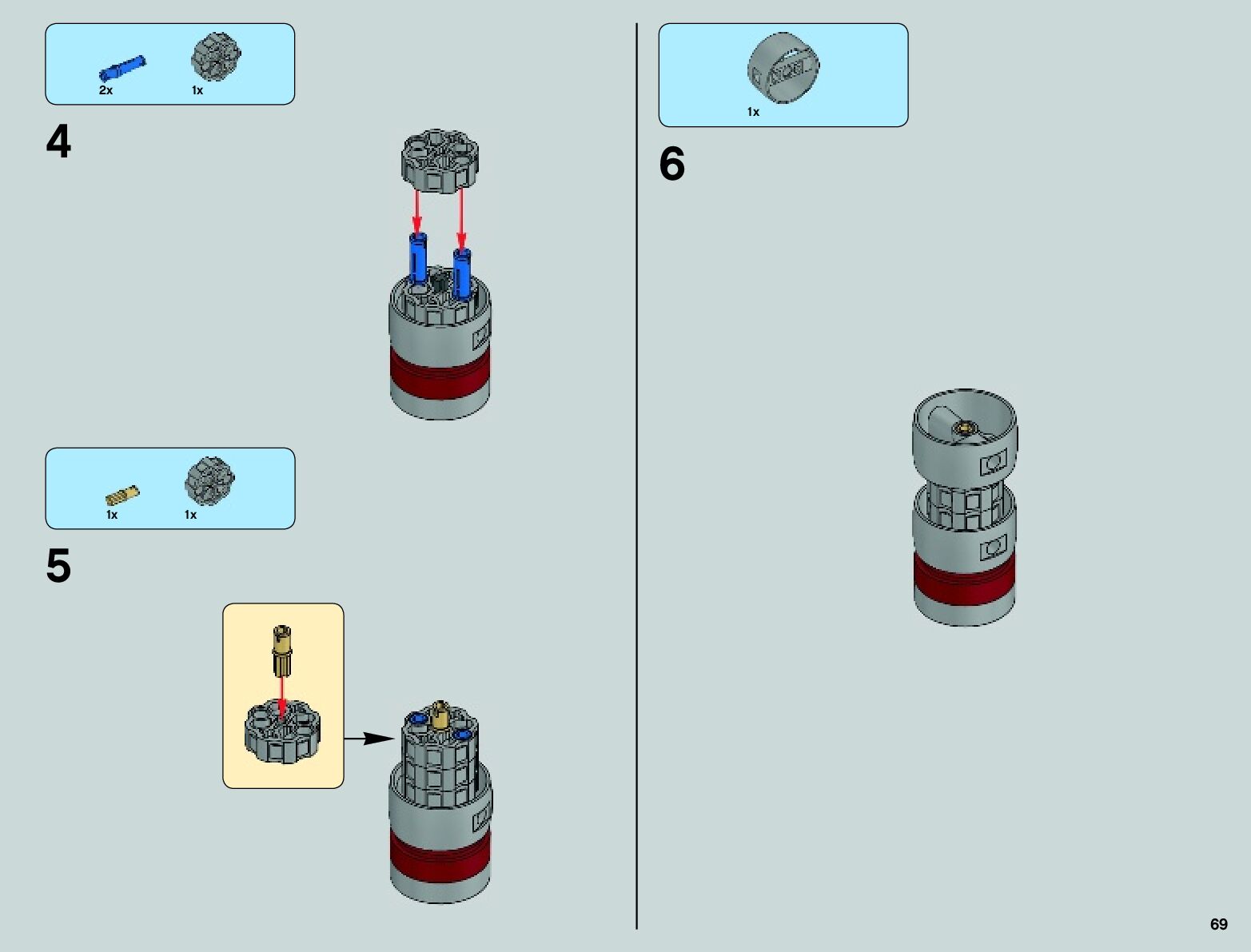 2x 1x

4

1x 1x

5

1x

6

69