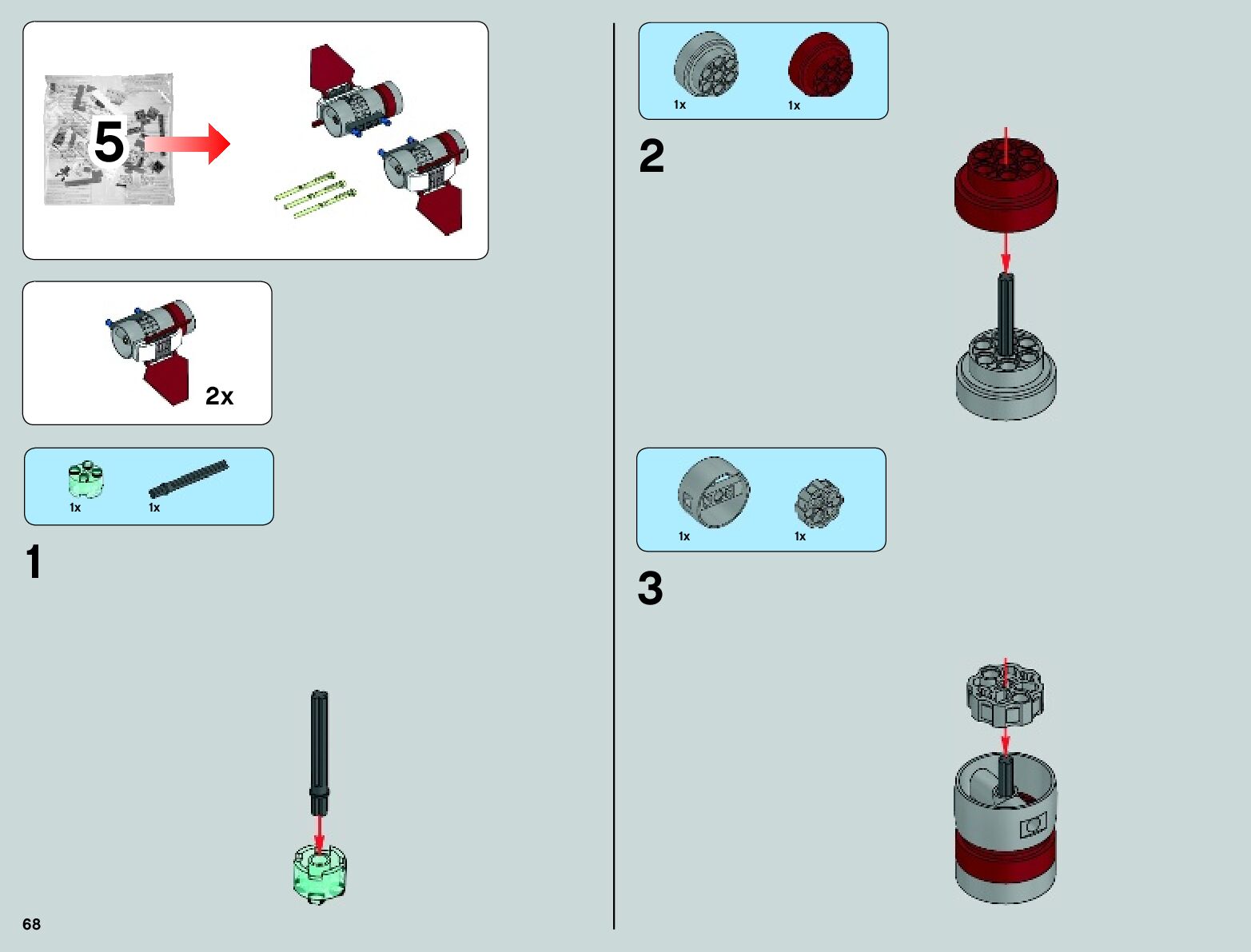 5

2x

1x
1x

1

68

1x
1x

2

1x
1x

3