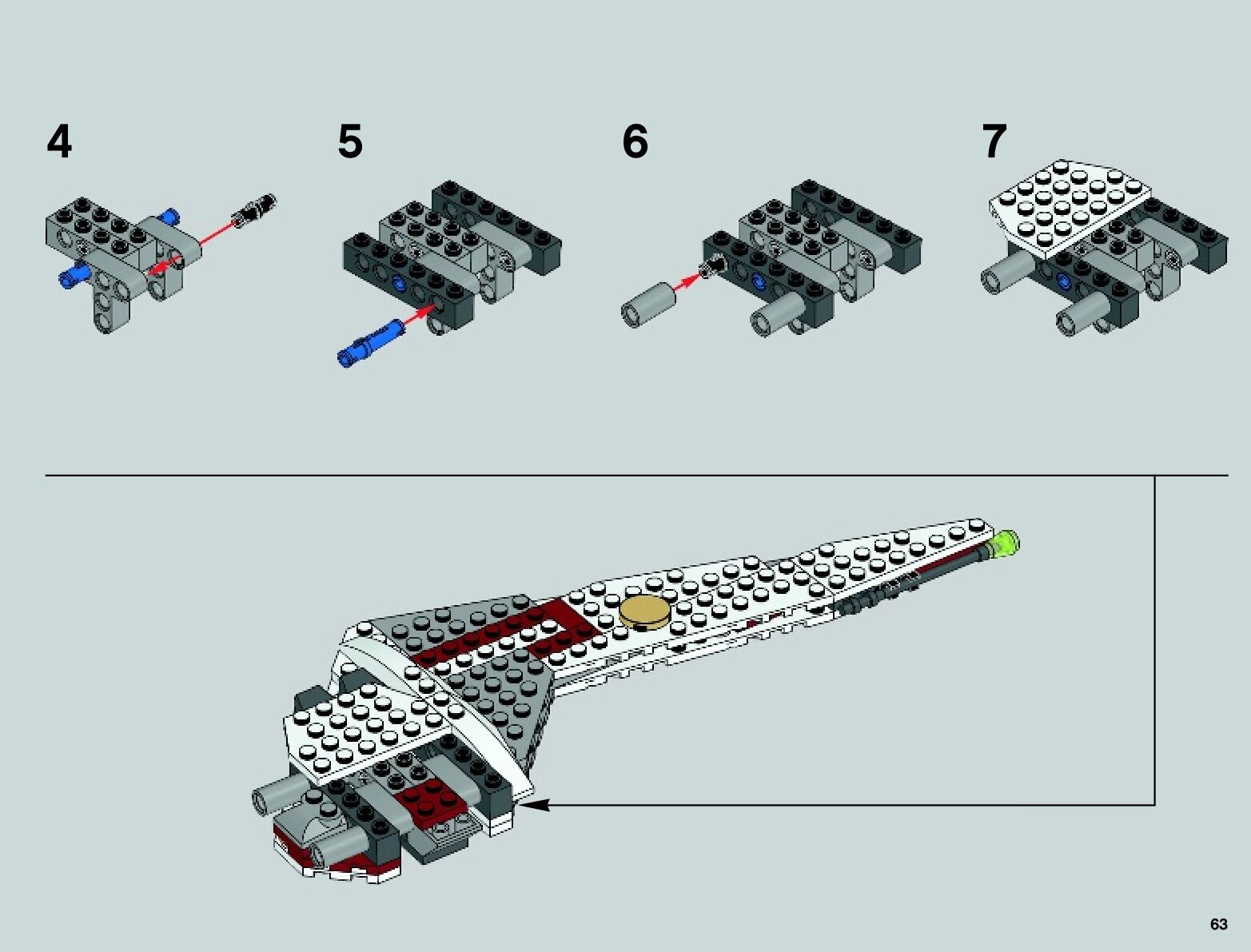 4

5

6

7

63