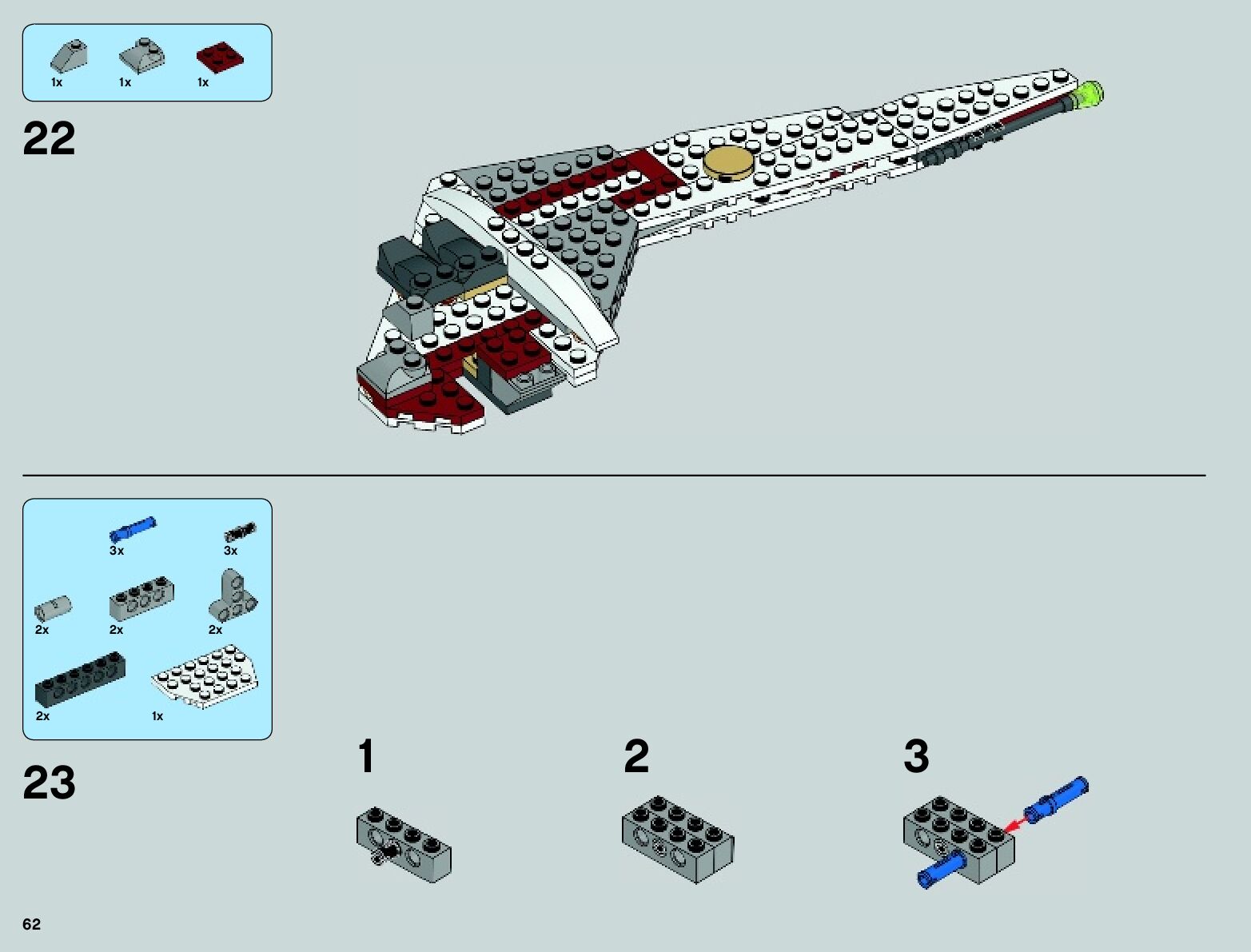 1x 1x 1x

22

3x 3x

2x 2x 2x

2x 1x

23

1

2

3

62