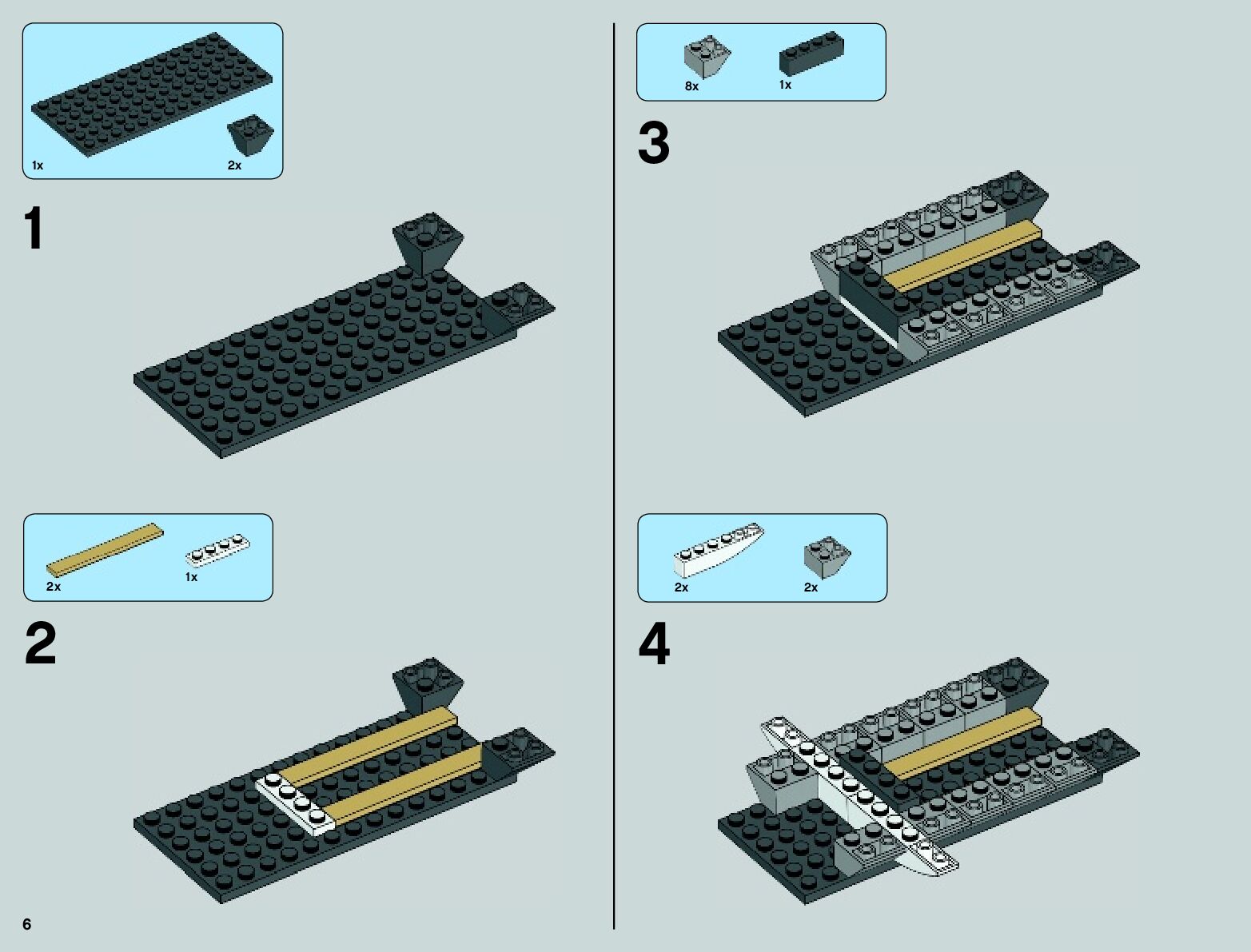 1x 2x

1

2x 1x

2

6

8x 1x

3

2x 2x

4