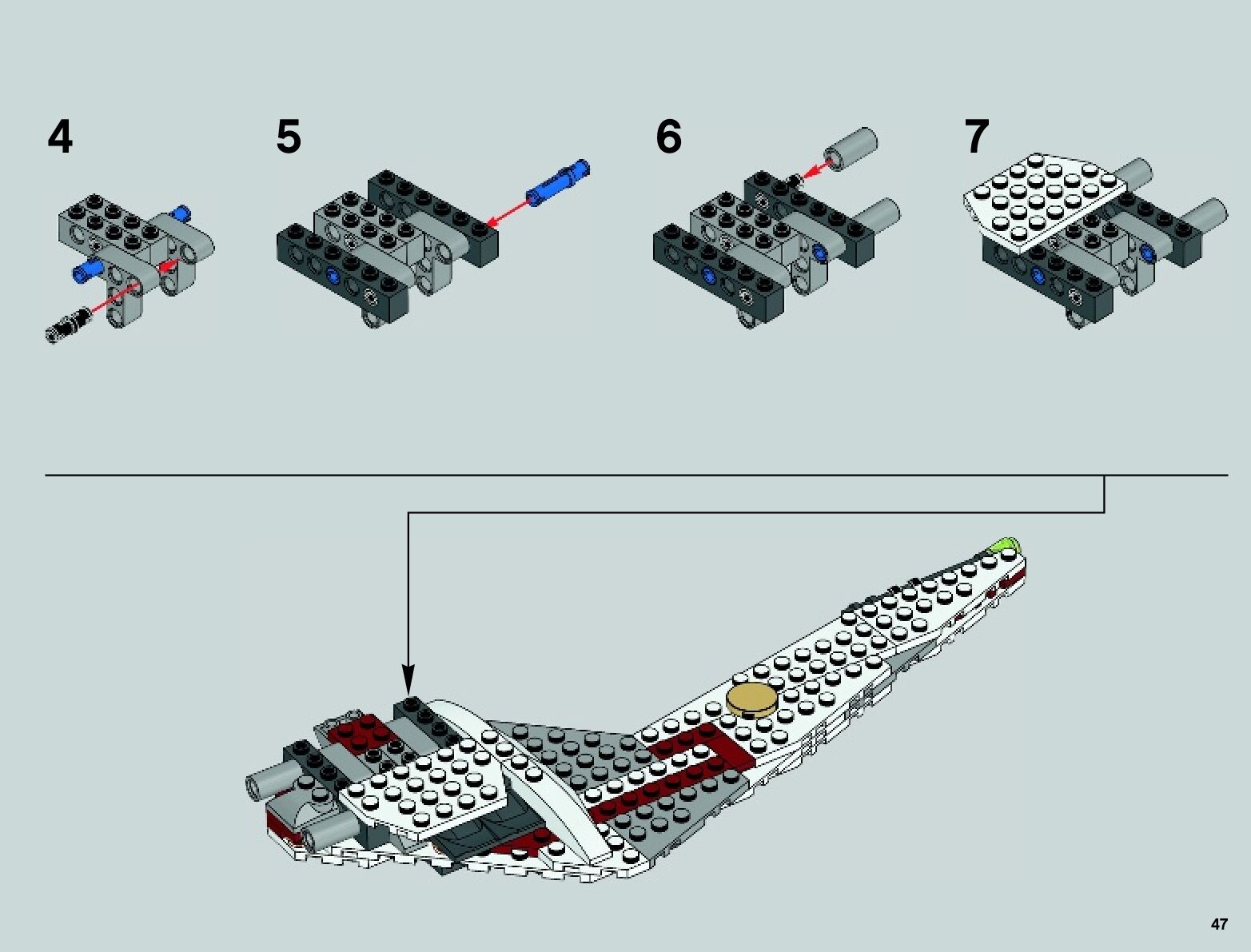 4

5

6

7

47