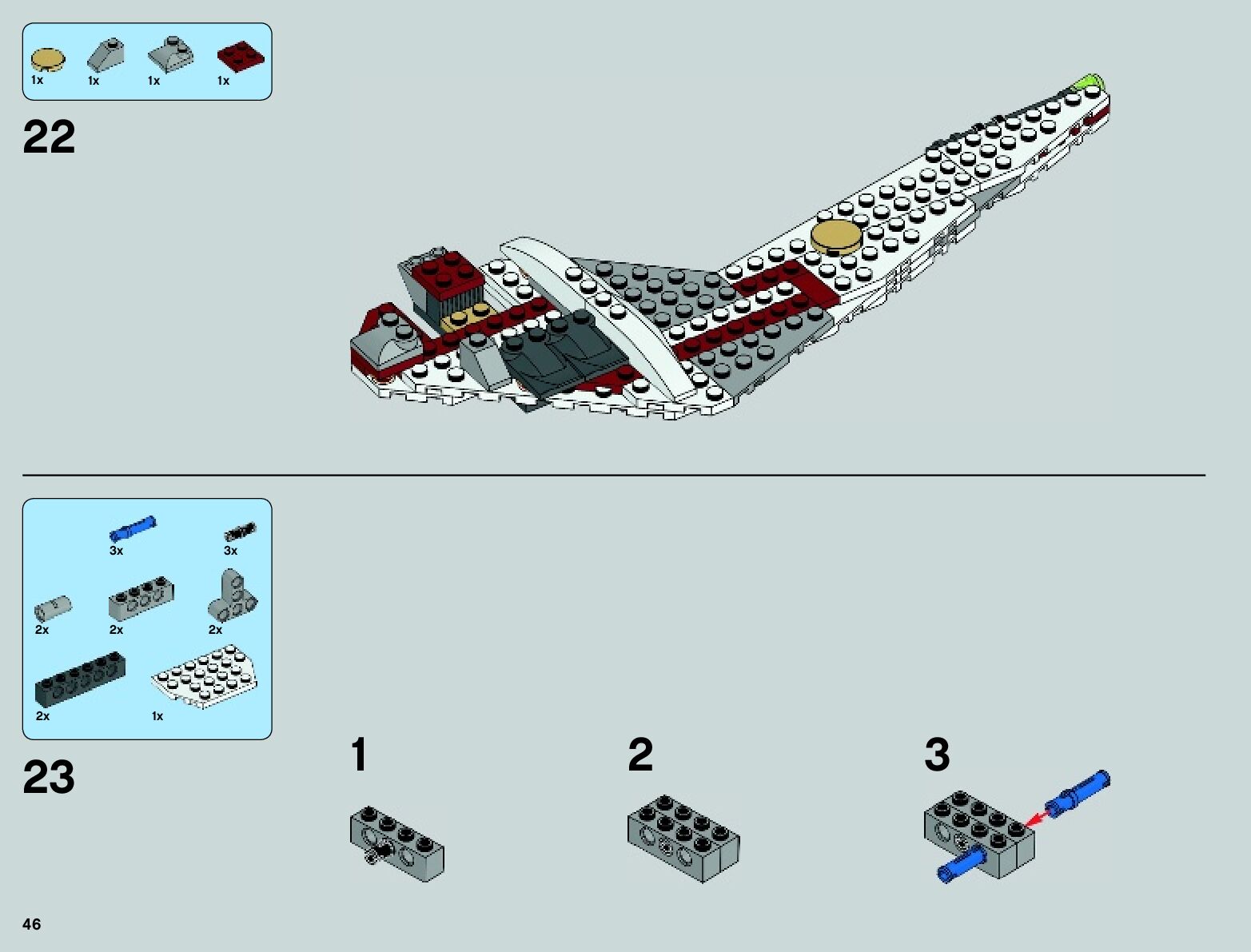 1x 1x 1x 1x

22

3x 3x

2x 2x 2x

2x 1x

23

1

2

3

46