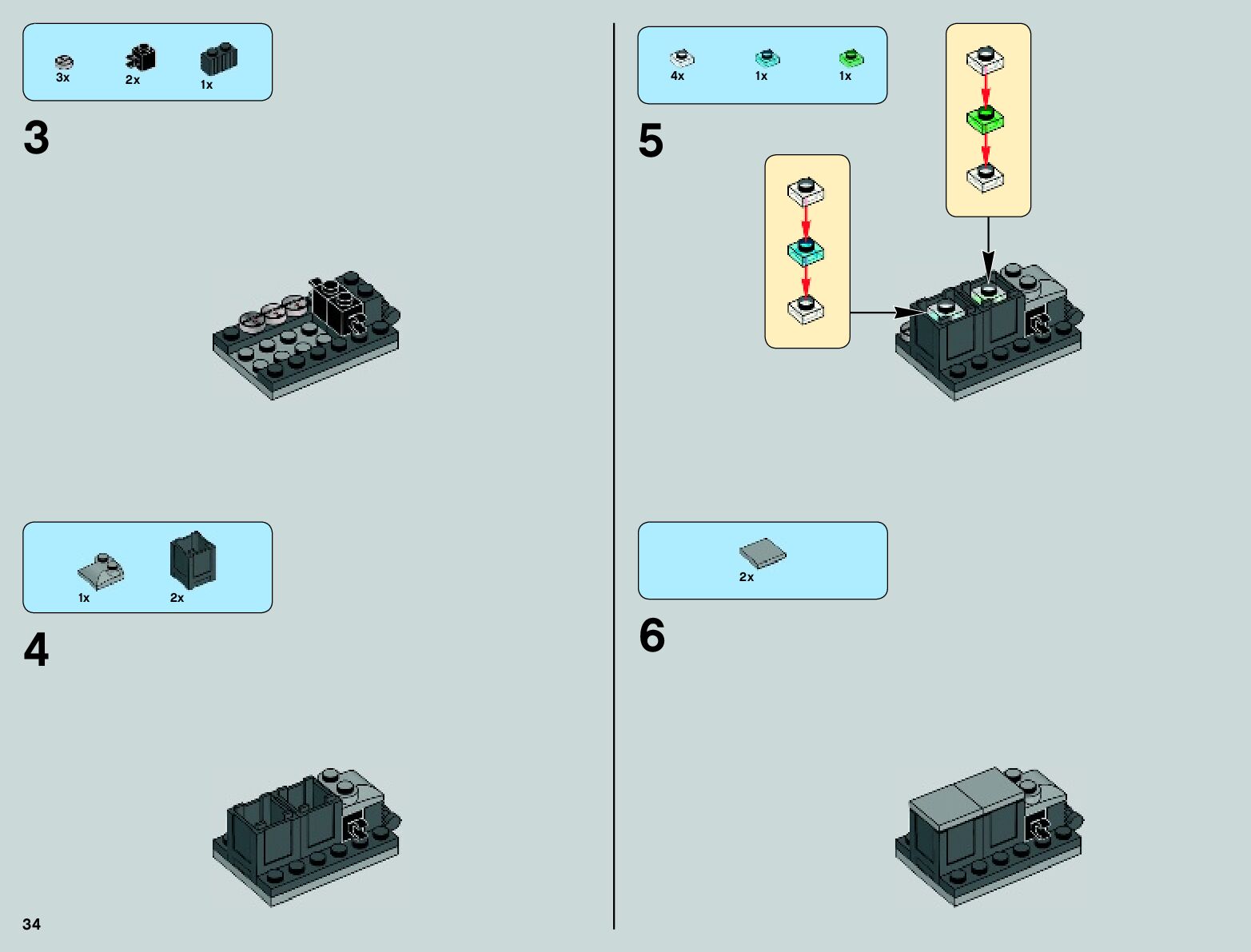 3x 2x 1x

3

1x 2x

4

34

4x 1x 1x

5

2x

6