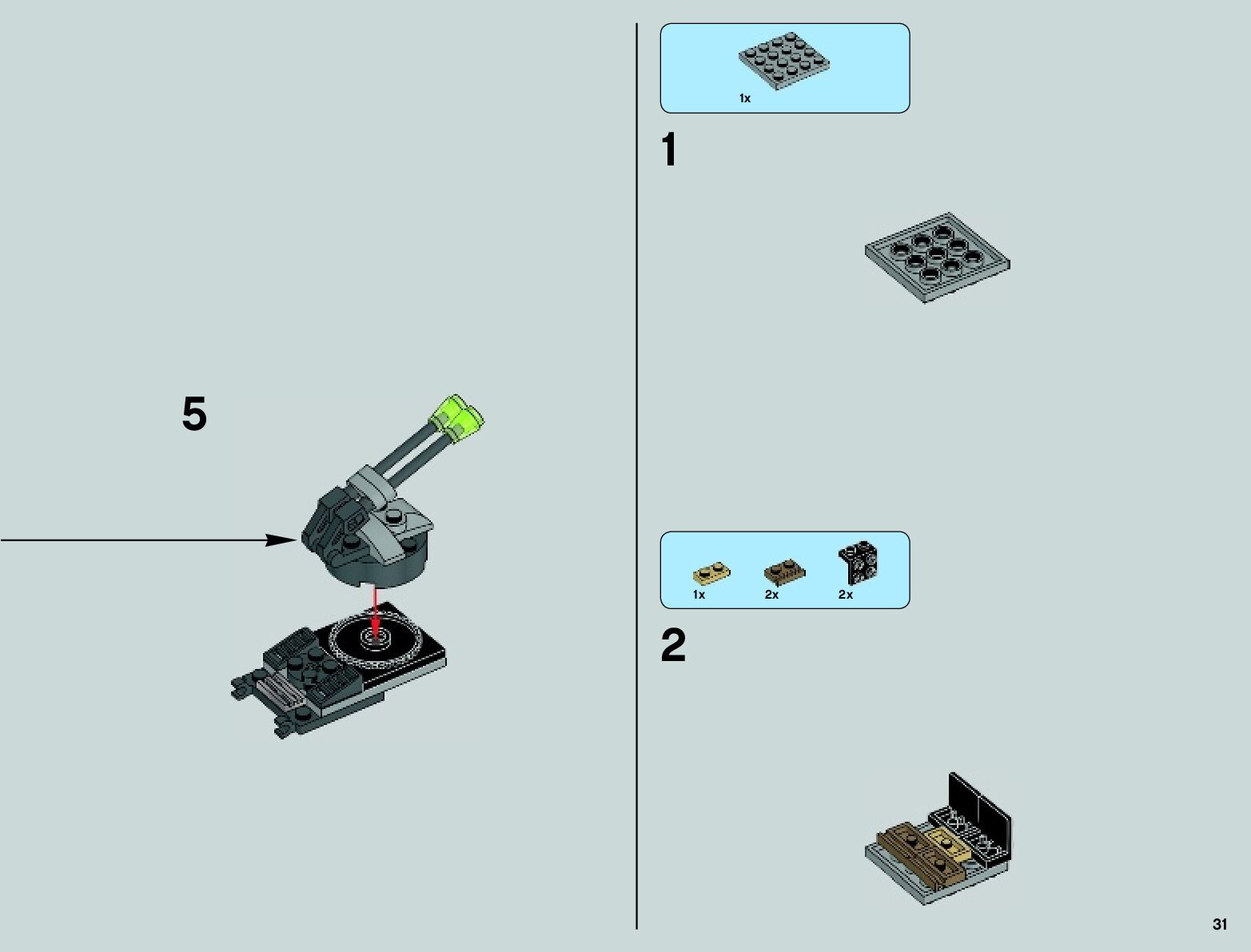 5

1x

1

1x 2x 2x

2

31