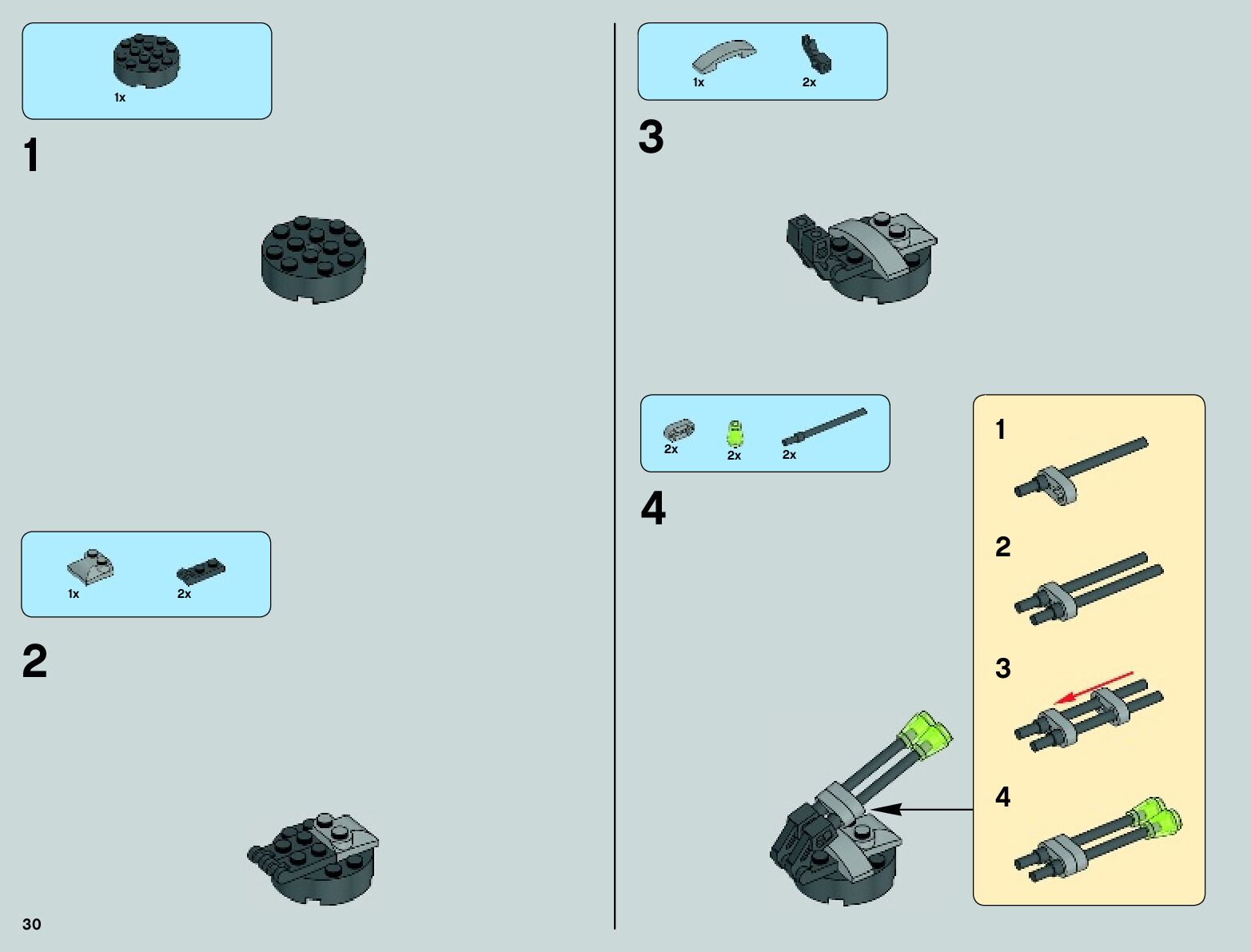 1x

1

1x 2x

2

30

1x 2x

3

2x 2x 2x

4

1

2

3

4