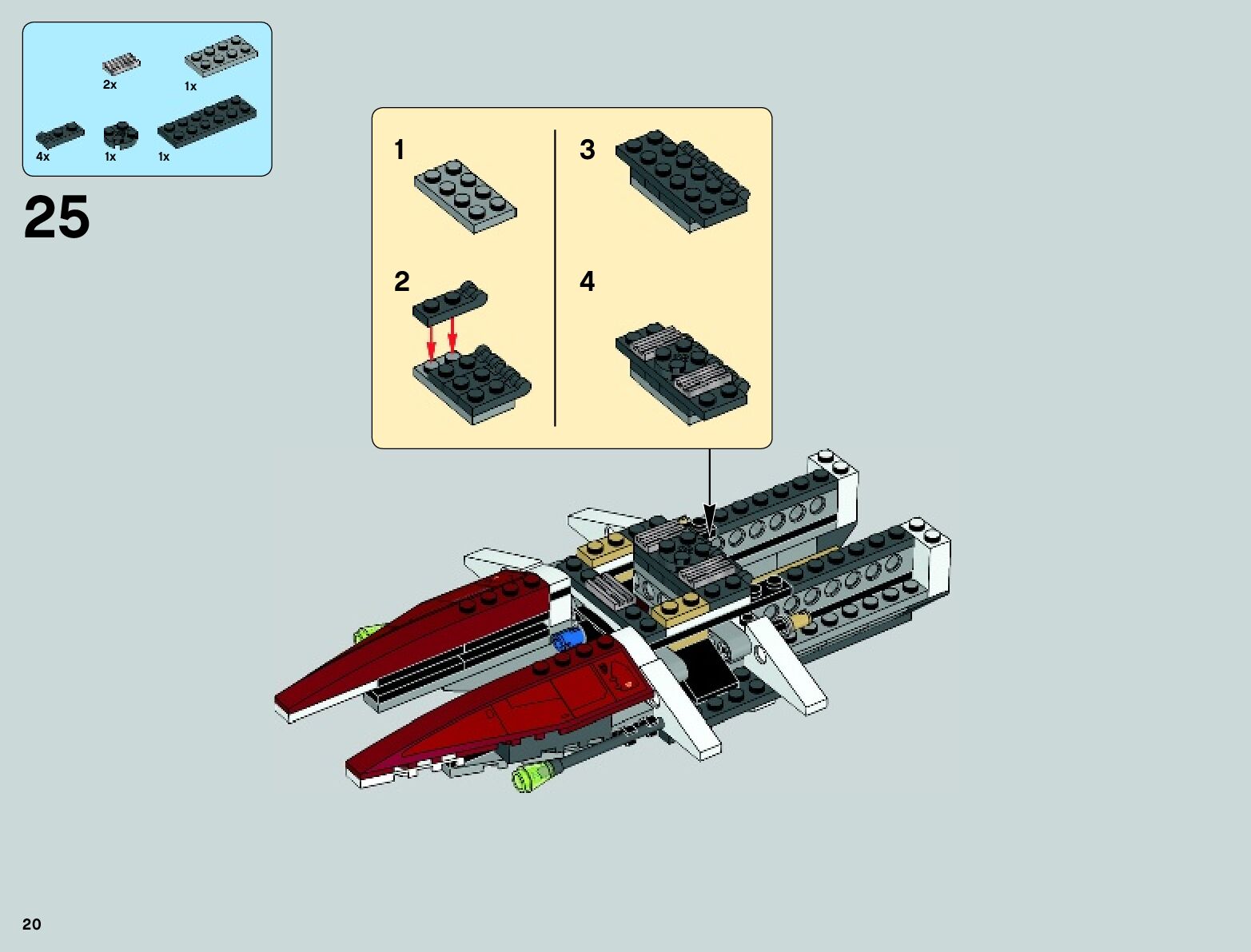 2x 1x

4x 1x 1x

25

1

2

3

4

20