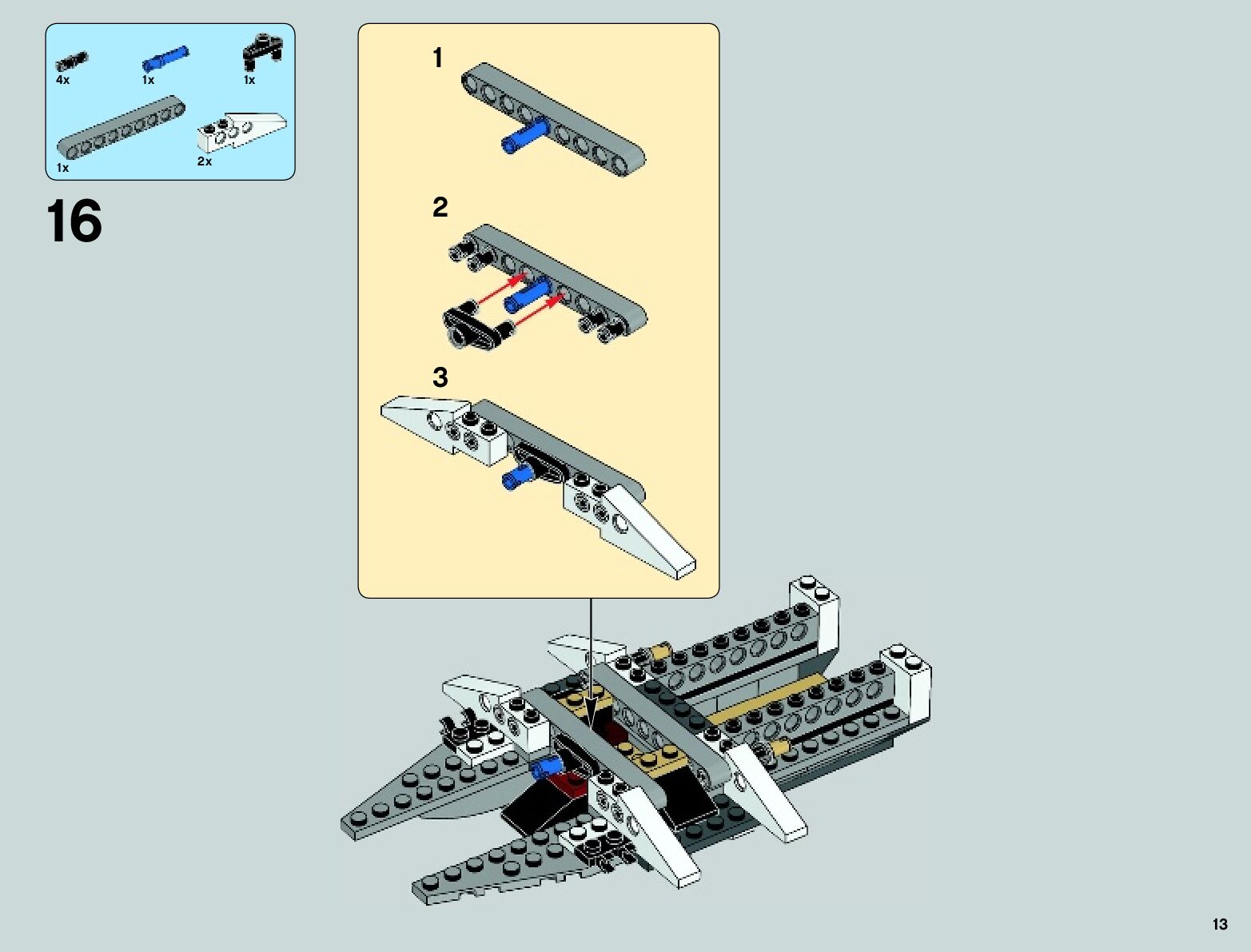 4x
1x
1x
1x
2x

16

1

2

3

13