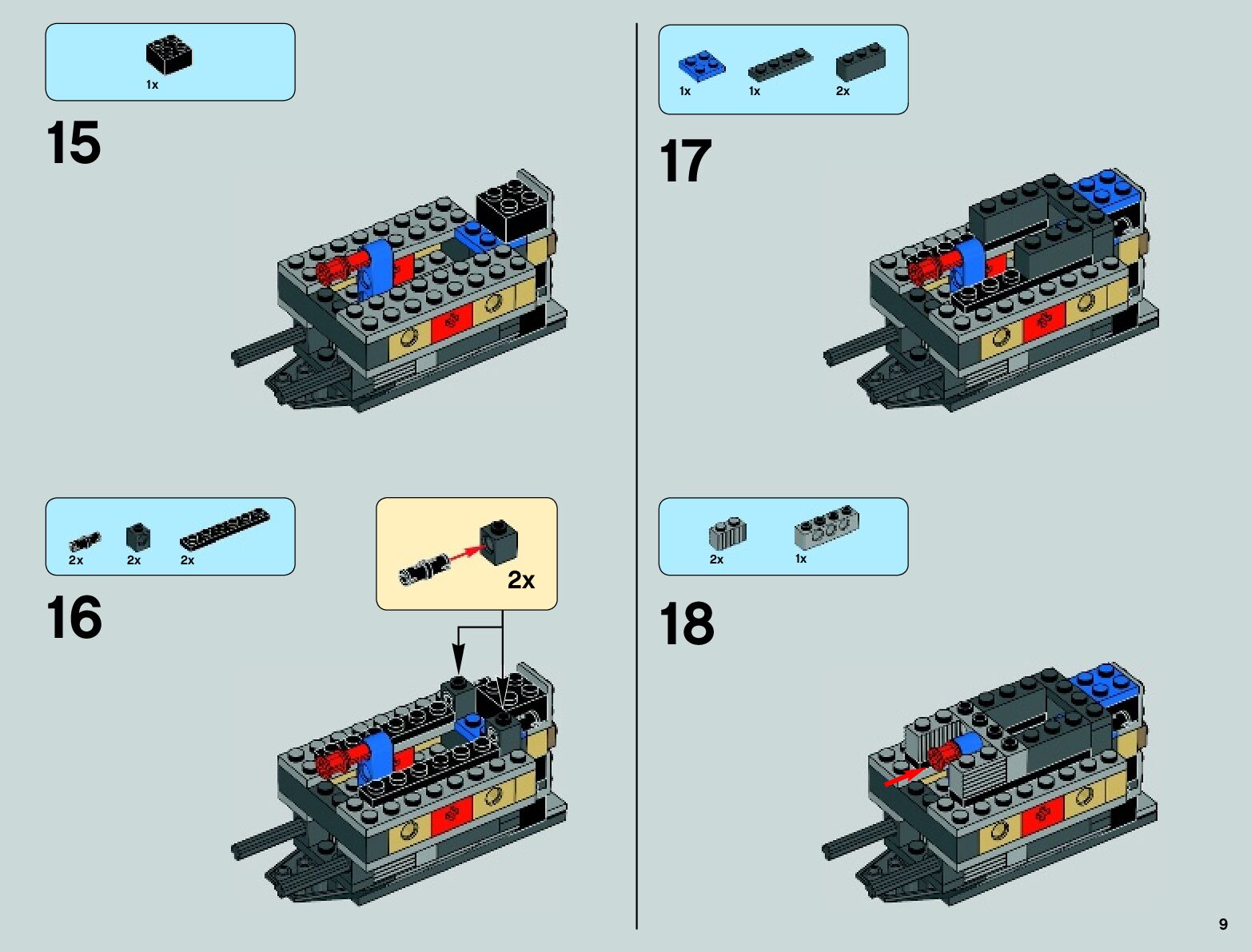 1x

15

2x 2x 2x

2x

16

1x 1x 2x

17

2x 1x

18

9