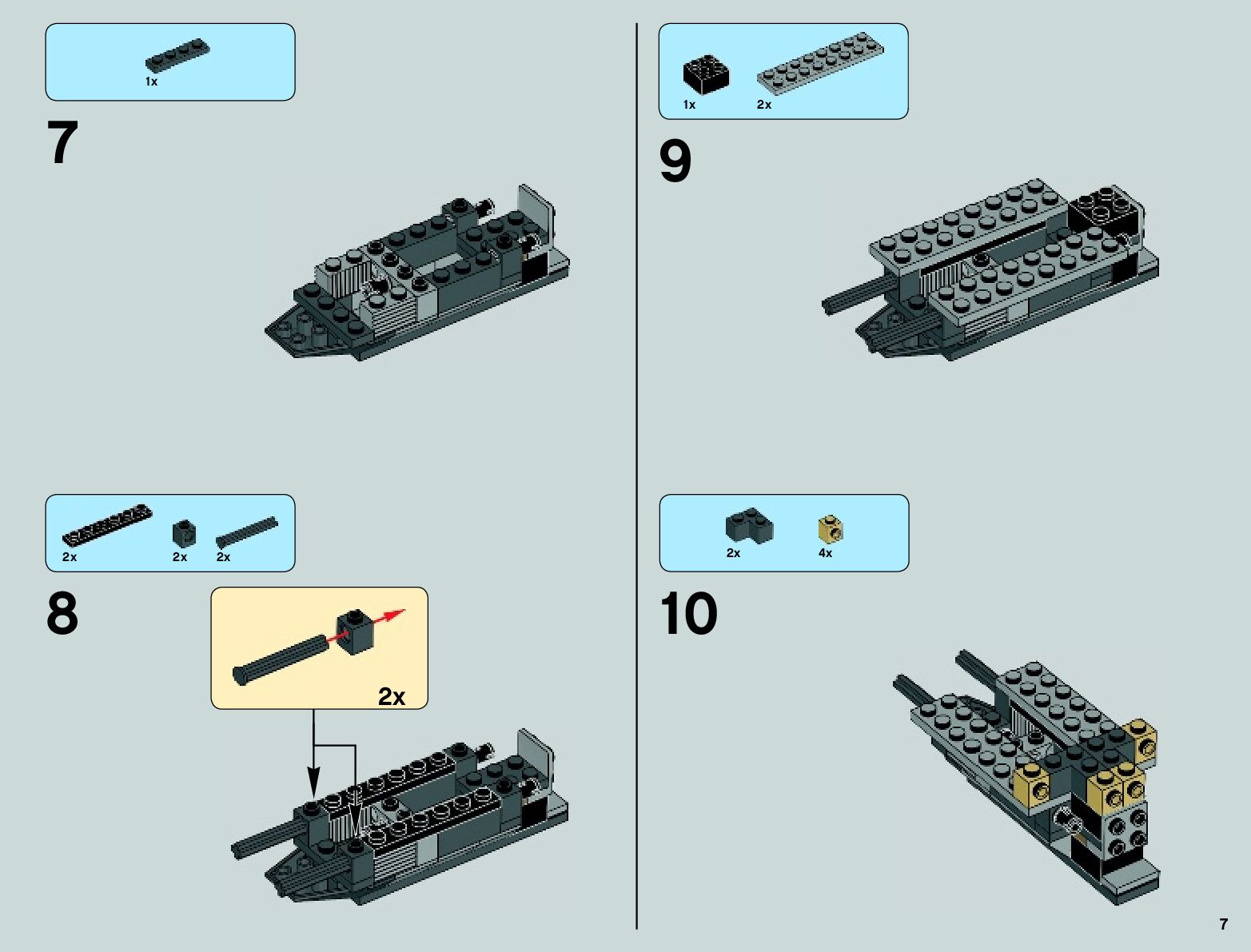 1x

7

2x 2x 2x

8

2x

1x 2x

9

2x 4x

10

7