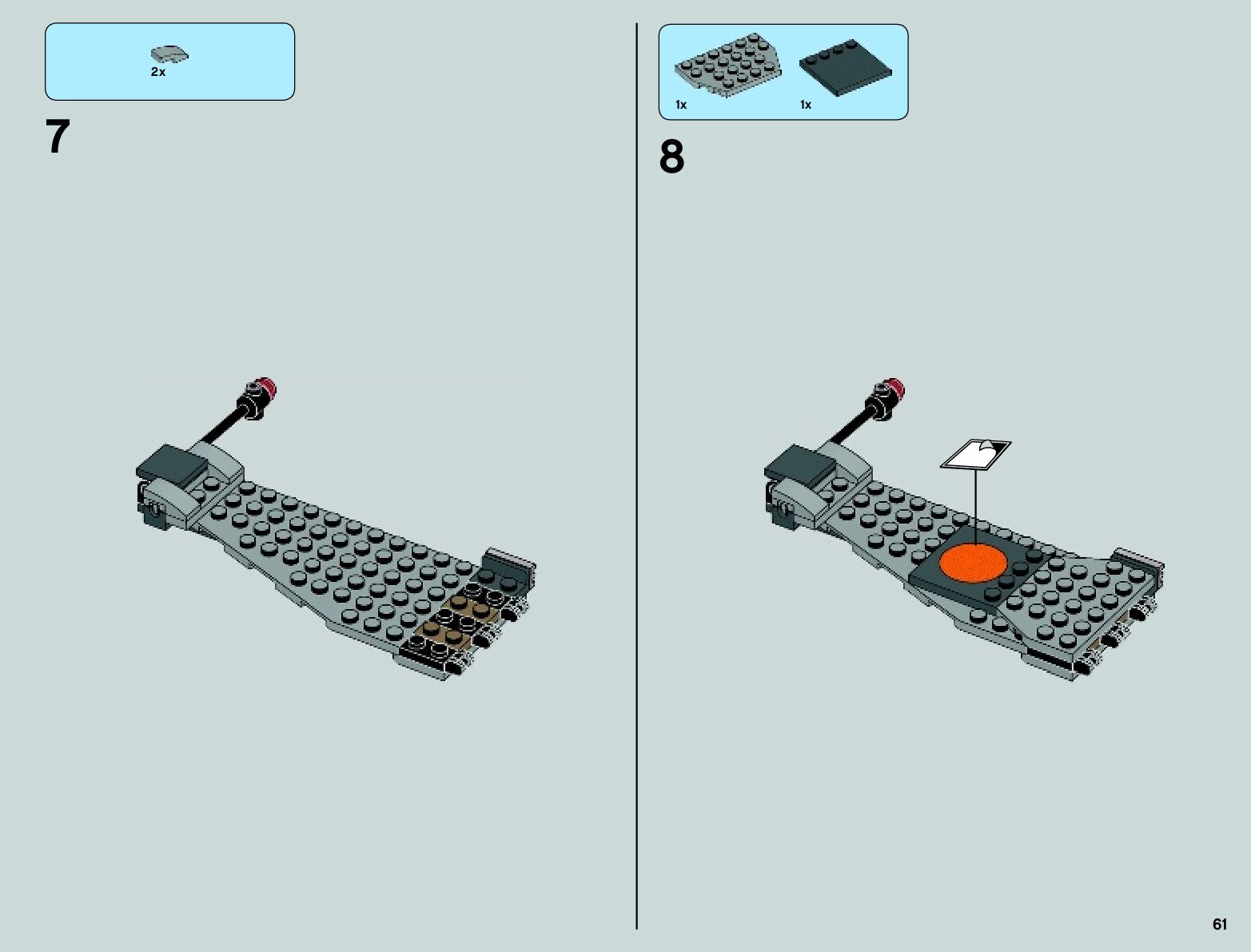 2x

7

1x 1x

8

61