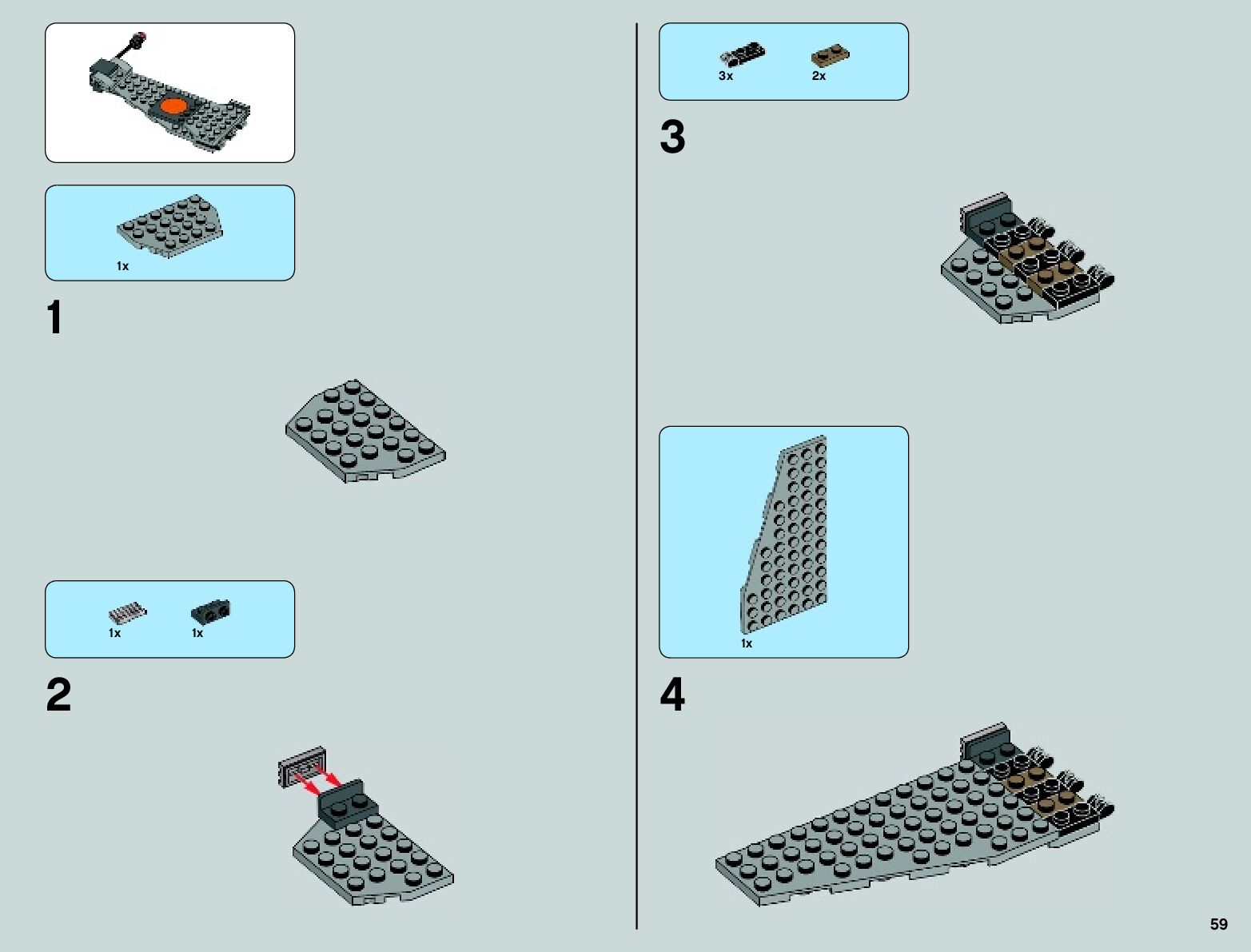 1x

1

1x 1x

2

3x 2x

3

1x

4

59