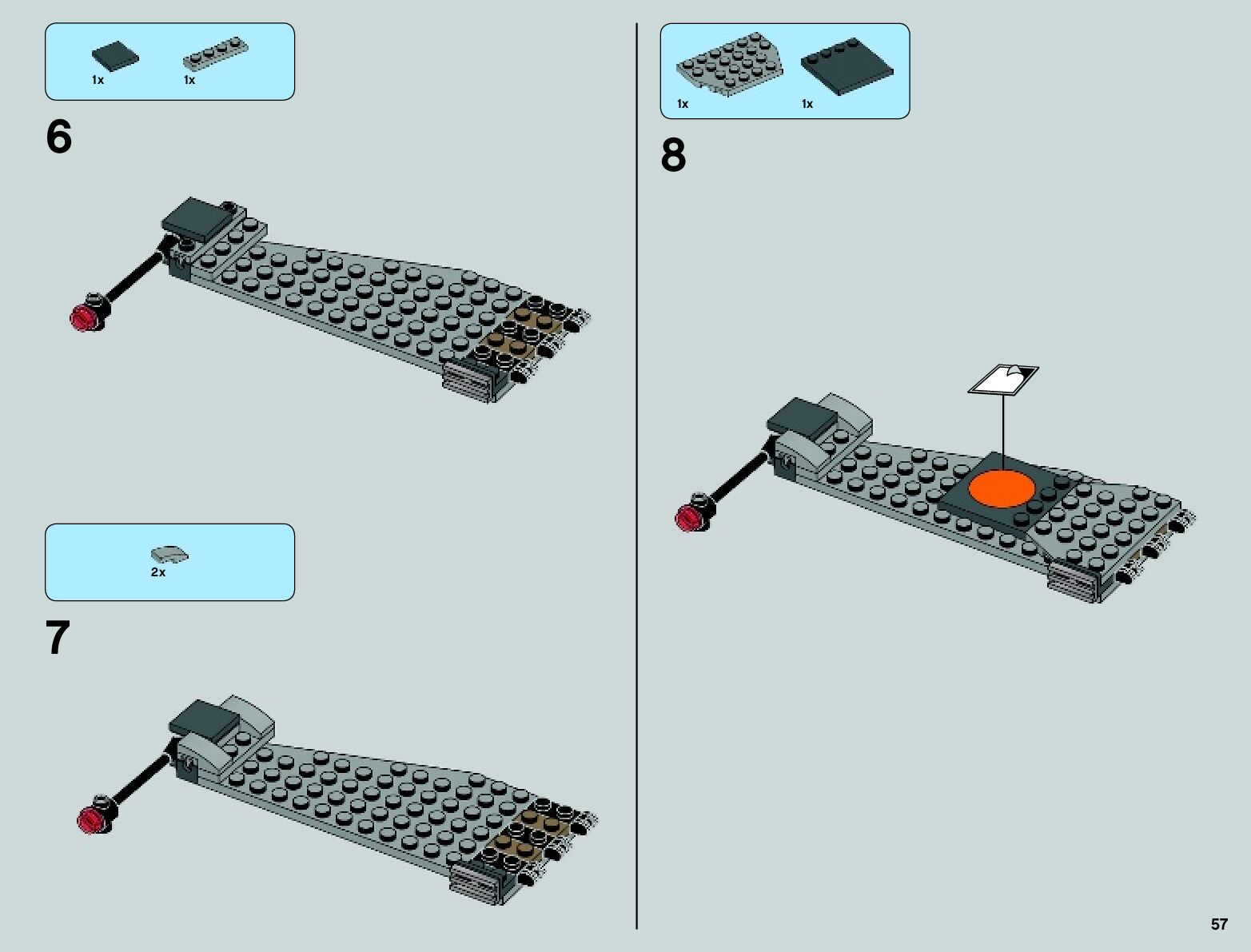 1x 1x

6

2x

7

1x 1x

8

57