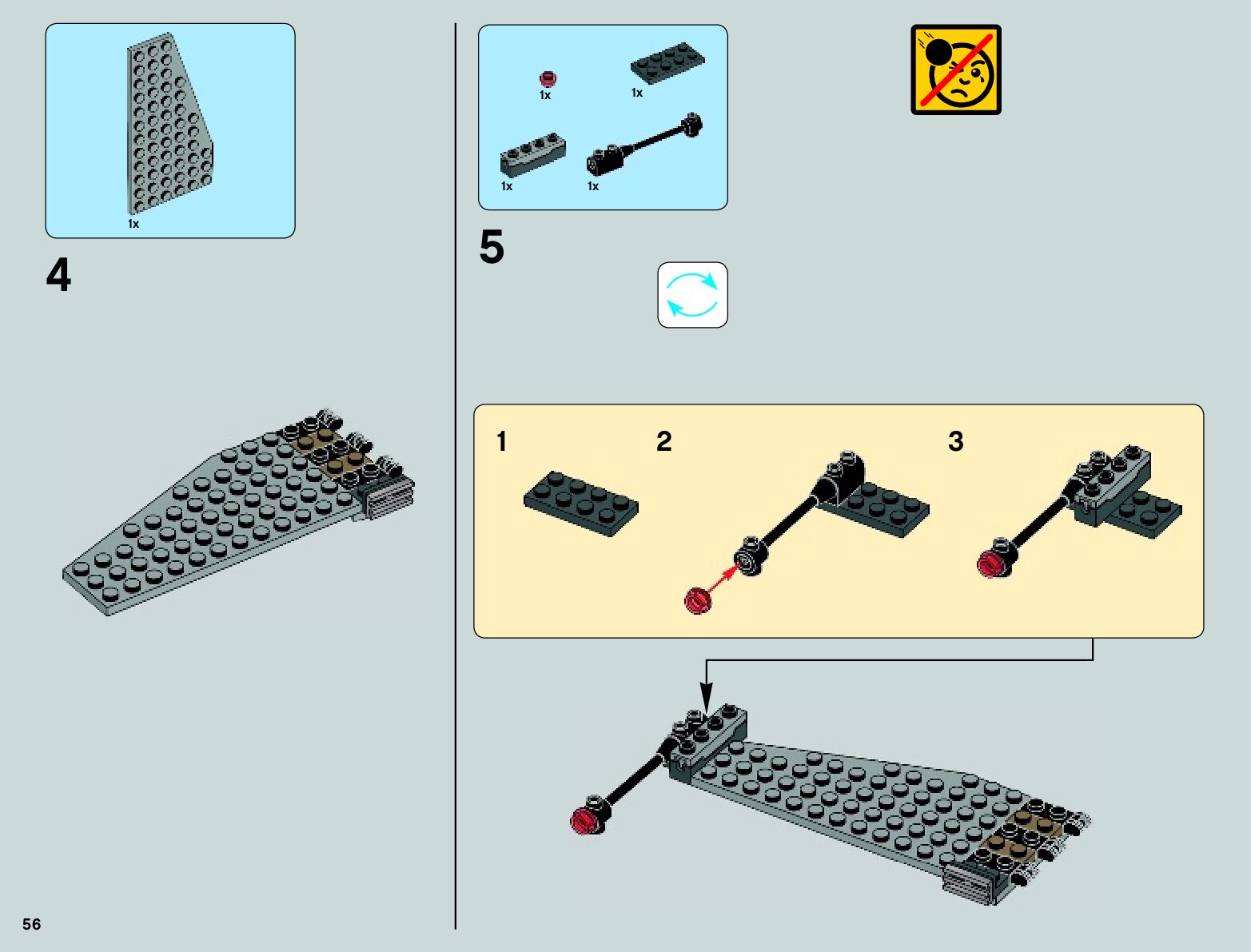 1x

4

1x

1x

1x

1x

5

1

2

3

56