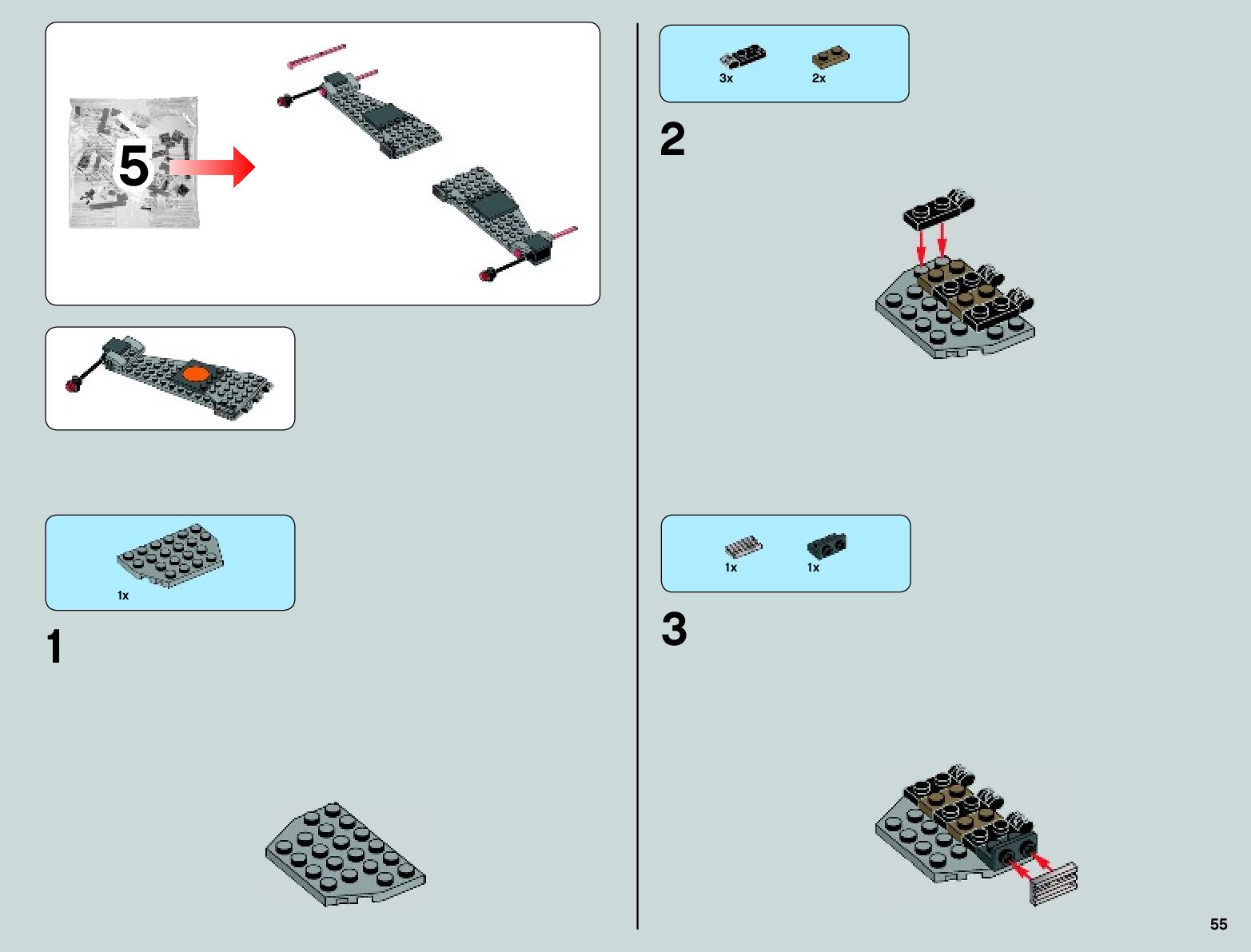 5

1x

1

3x 2x

2

1x 1x

3

55