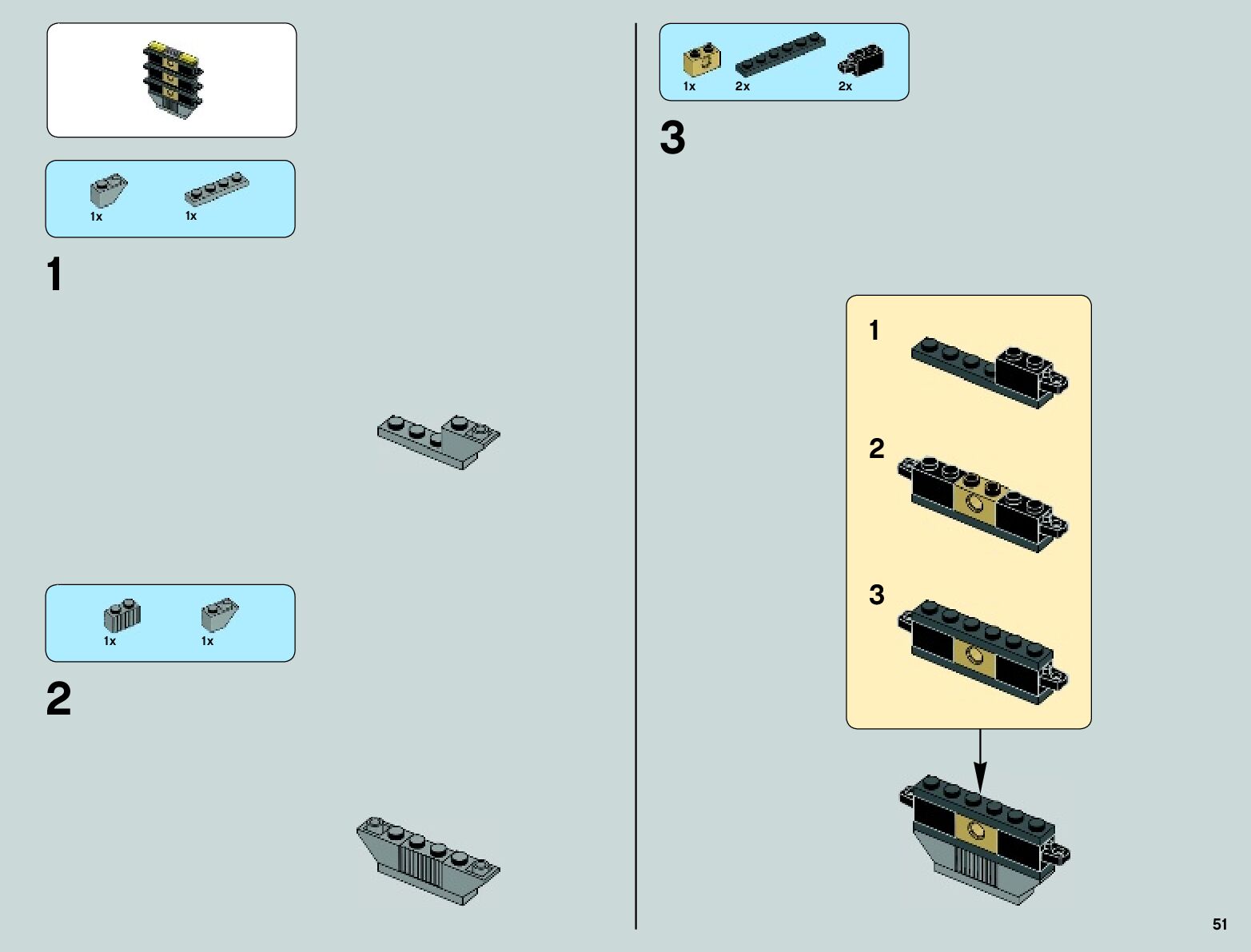 1x 1x

1

1x 1x

2

1x 2x 2x

3

1

2

3

51